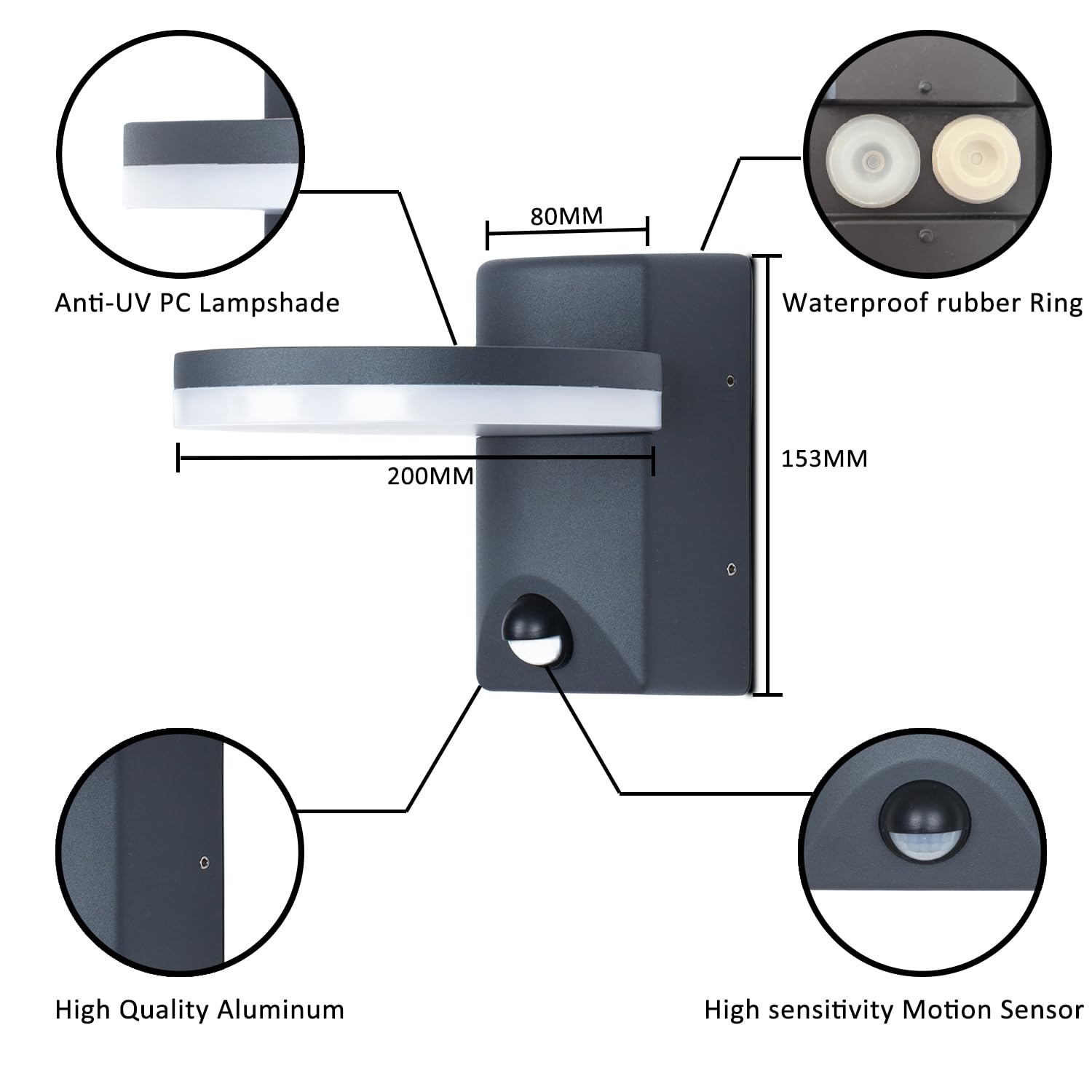 Anti-UV PC Lampshade

80MM

Waterproof rubber Ring

200MM

153MM

High Quality Aluminum

High sensitivity Motion Sensor