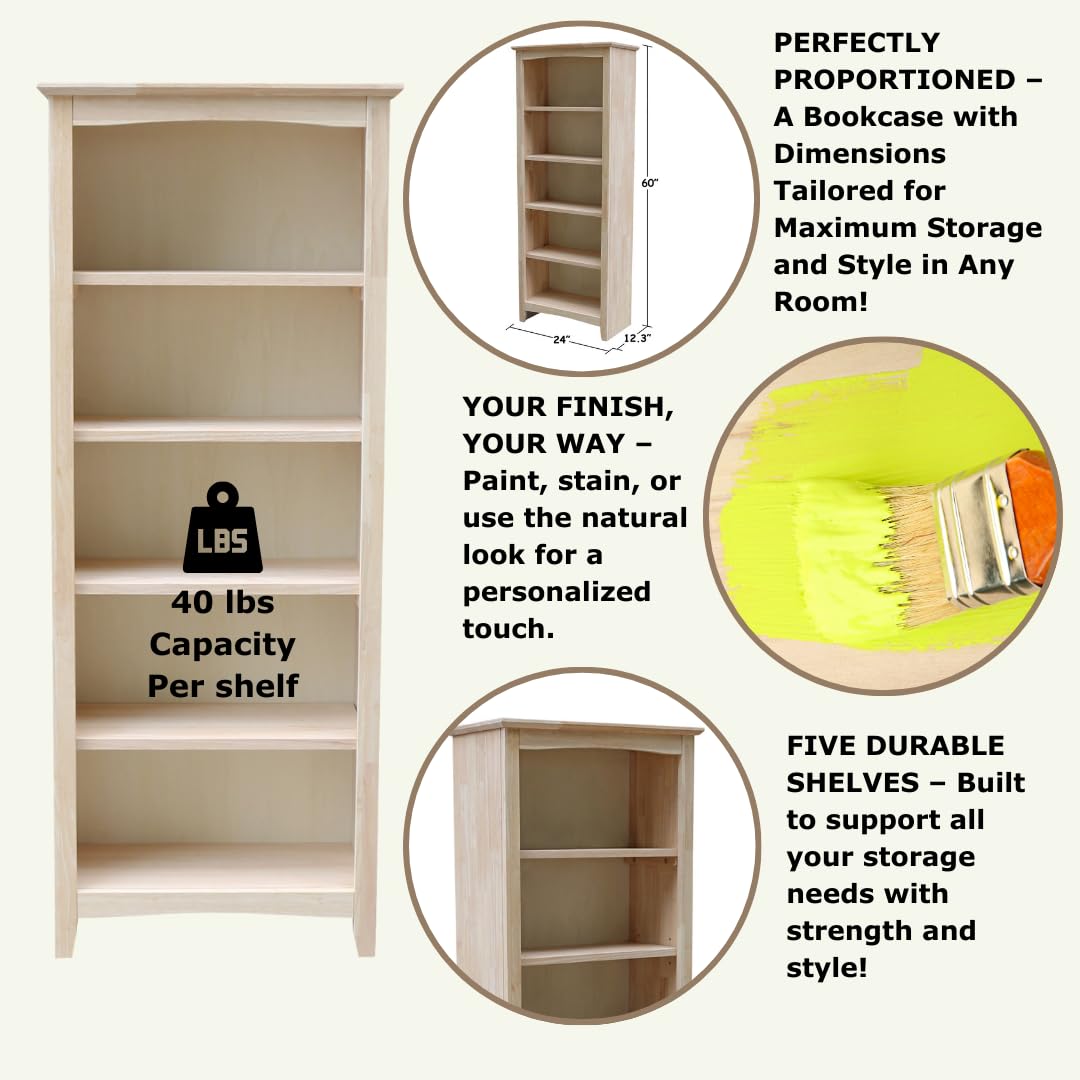 LBS

40 lbs Capacity Per shelf

60"

24"

12.3"

PERFECTLY PROPORTIONED – A Bookcase with Dimensions Tailored for Maximum Storage and Style in Any Room!

YOUR FINISH, YOUR WAY – Paint, stain, or use the natural look for a personalized touch.

FIVE DURABLE SHELVES – Built to support all your storage needs with strength and style!