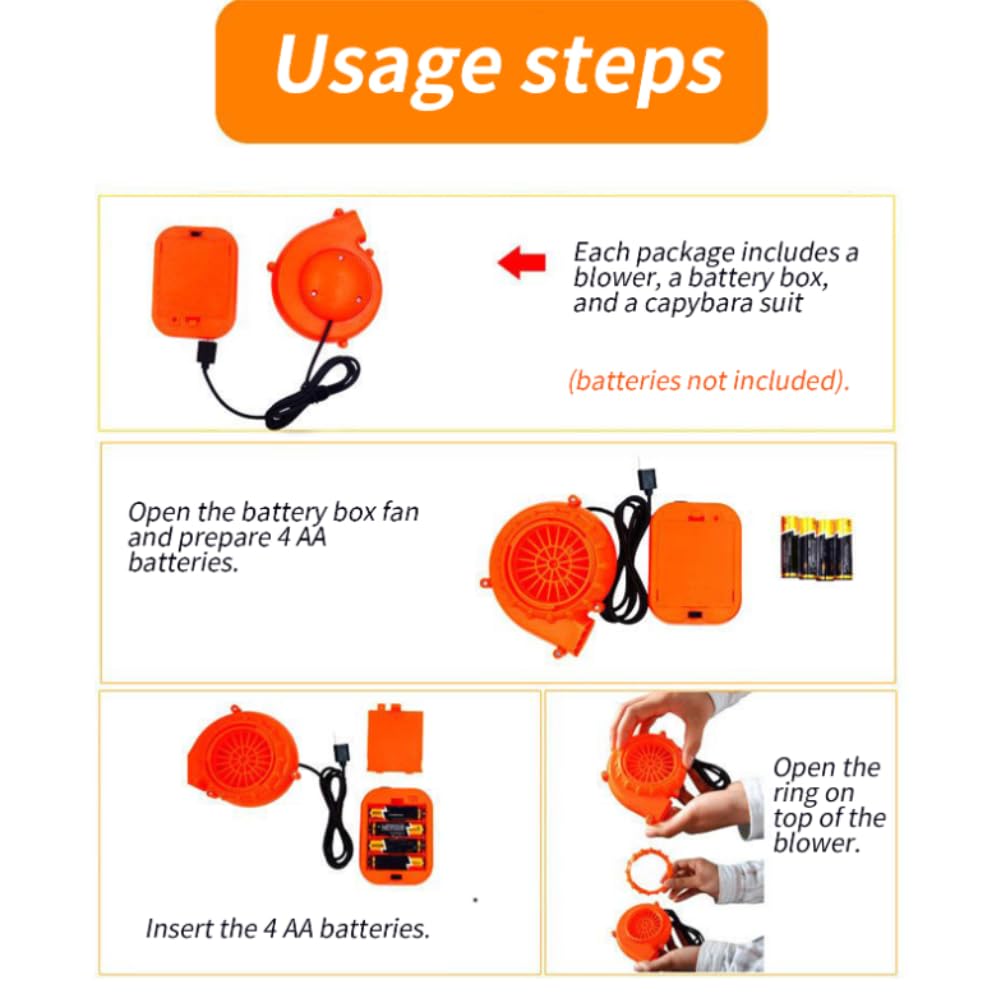 Usage steps

Each package includes a blower, a battery box, and a capybara suit

(batteries not included).

Open the battery box fan and prepare 4 AA batteries.

Insert the 4 AA batteries.

Open the ring on top of the blower.