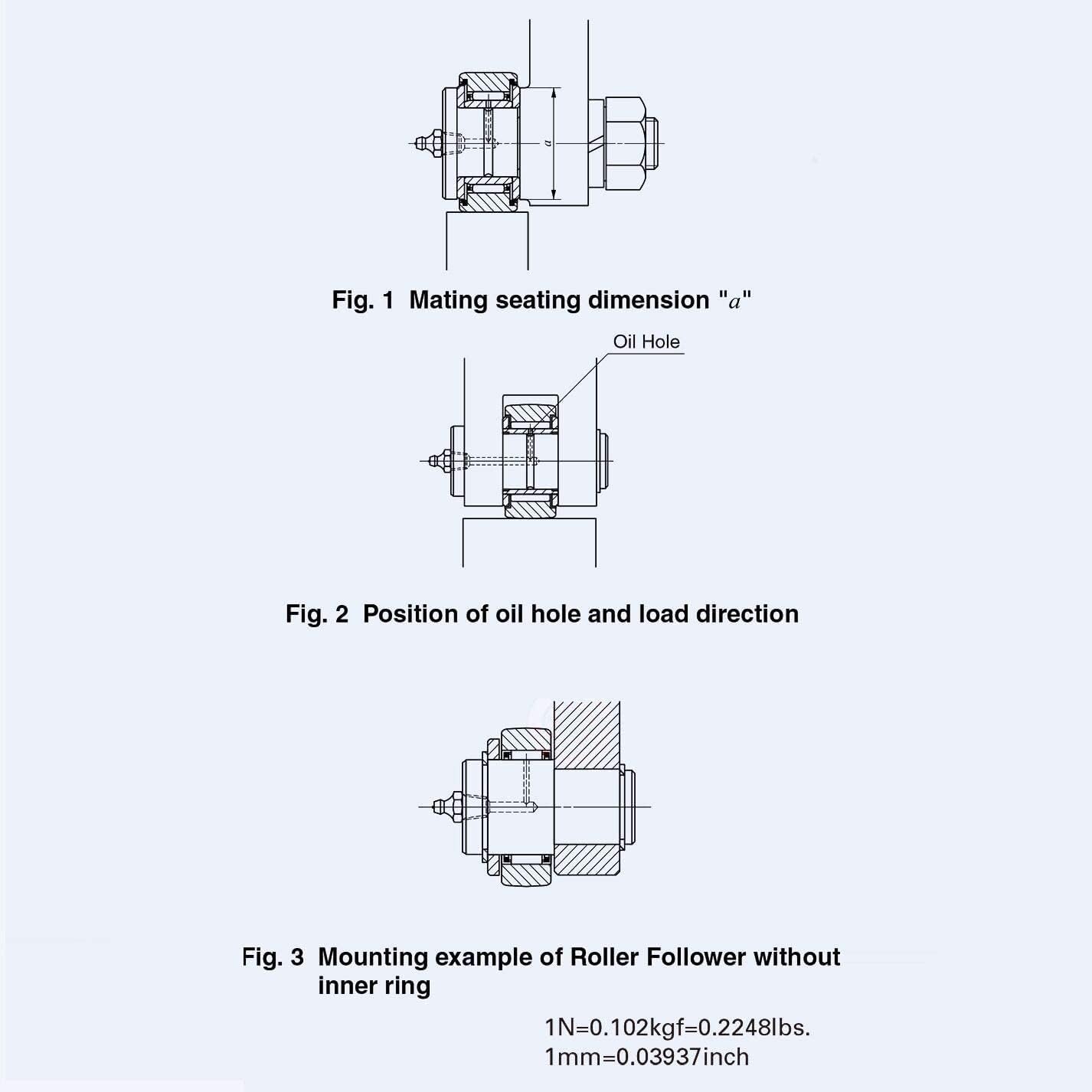 $a$

Fig. 1 Mating seating dimension "$a$"

Oil Hole

Fig. 2 Position of oil hole and load direction

Fig. 3 Mounting example of Roller Follower without inner ring

1N=0.102kgf=0.2248lbs.
1mm=0.03937inch