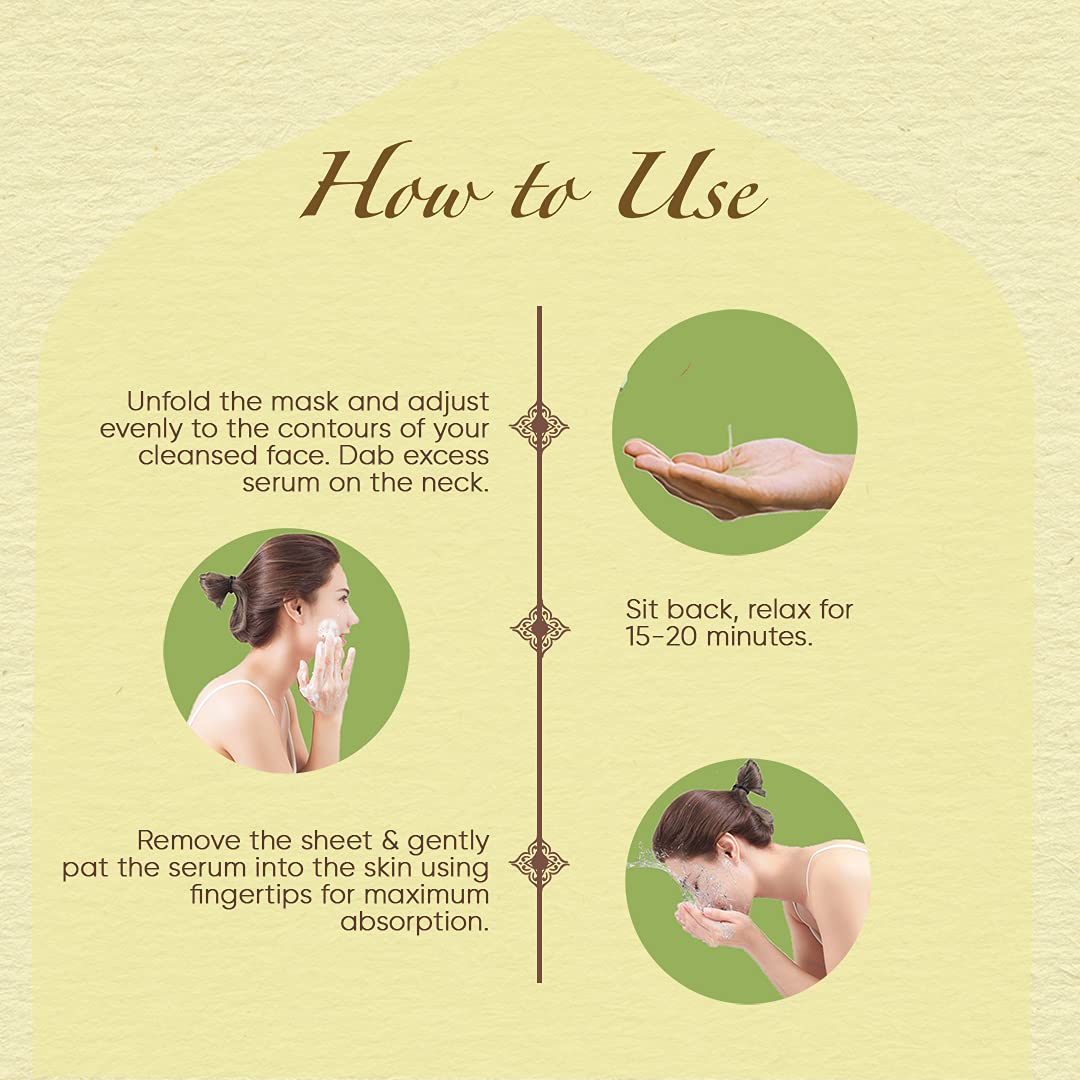 How to Use

Unfold the mask and adjust evenly to the contours of your cleansed face. Dab excess serum on the neck.

Sit back, relax for 15-20 minutes.

Remove the sheet & gently pat the serum into the skin using fingertips for maximum absorption.