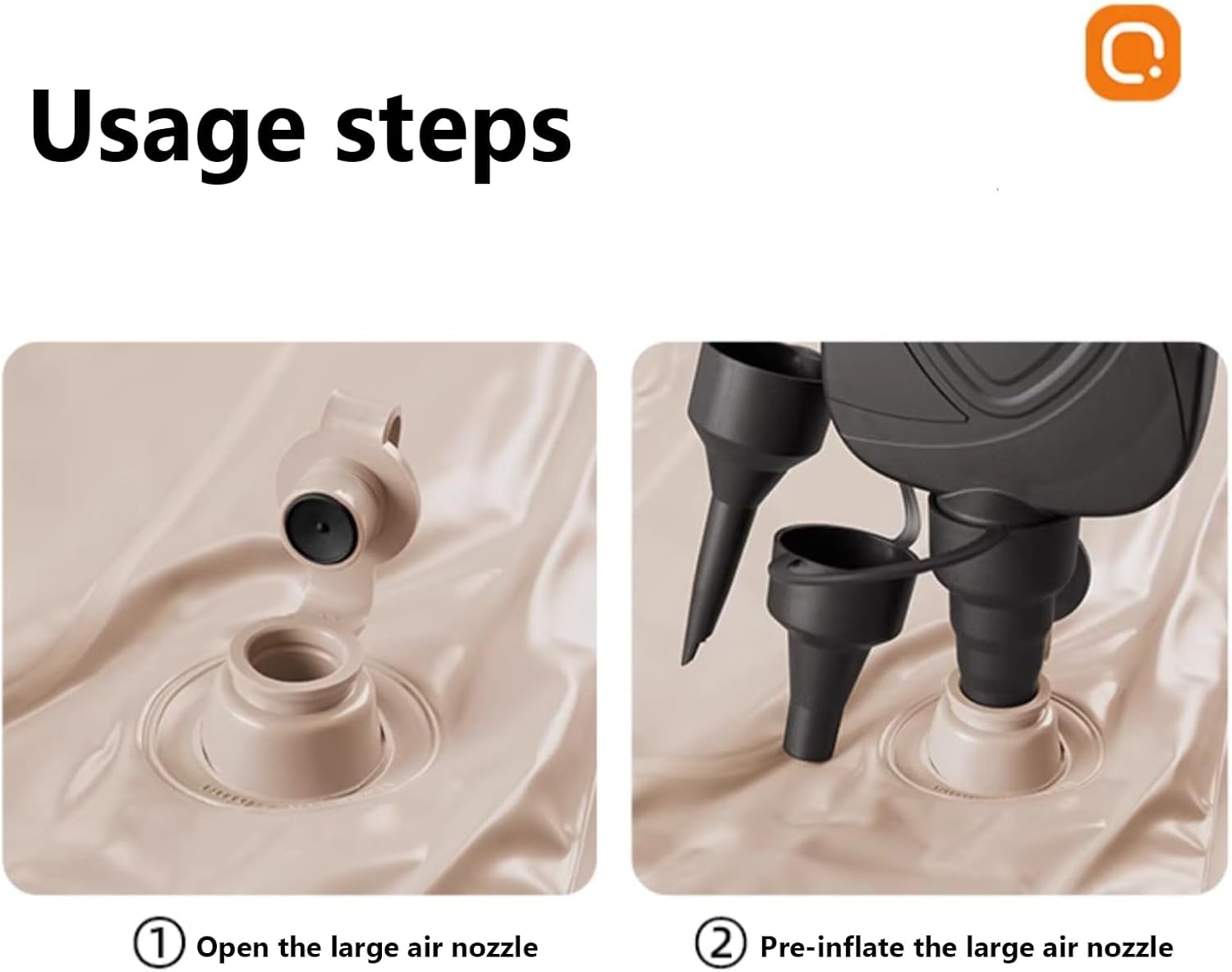 Usage steps

① Open the large air nozzle

② Pre-inflate the large air nozzle