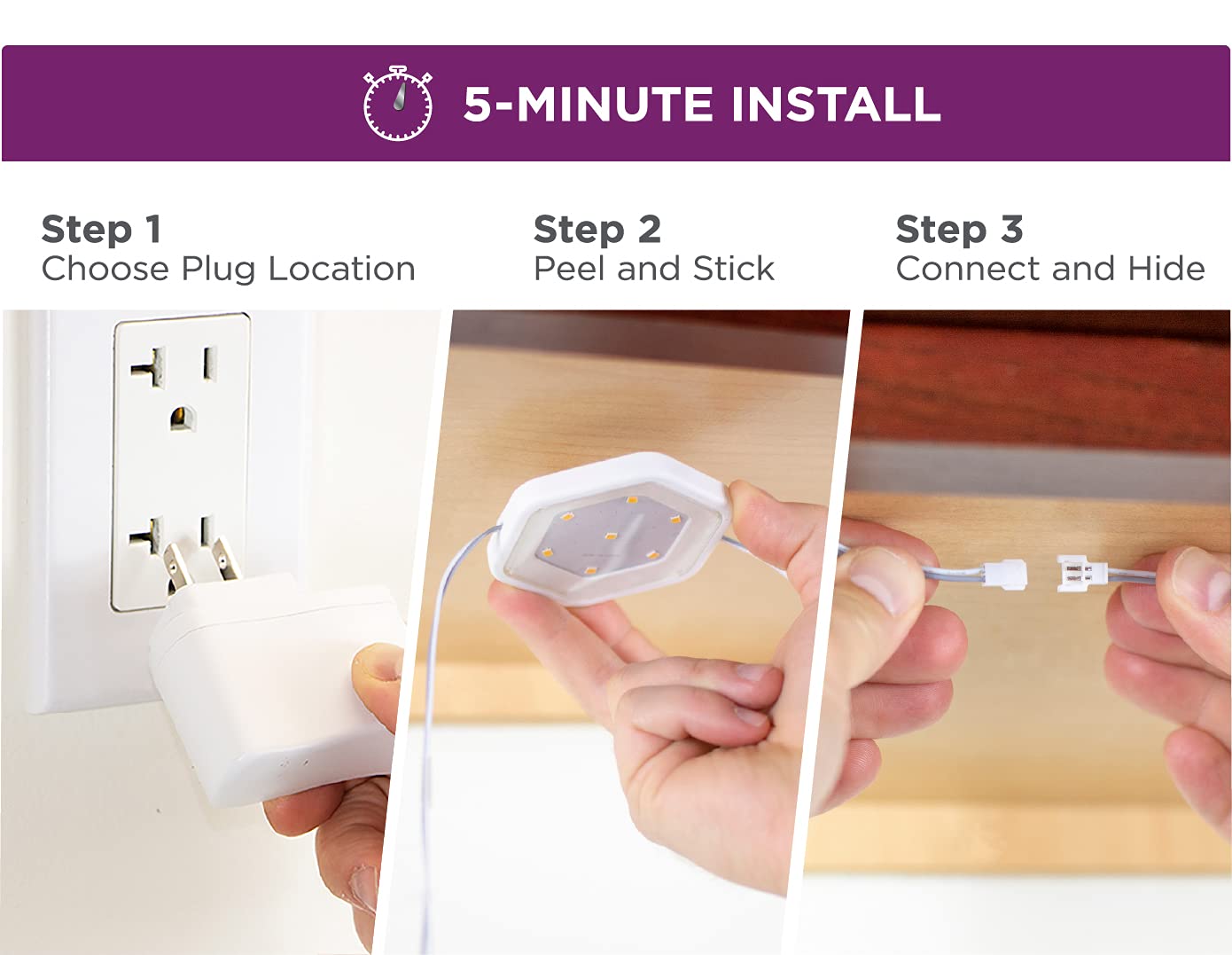 5-MINUTE INSTALL

Step 1
Choose Plug Location

Step 2
Peel and Stick

Step 3
Connect and Hide