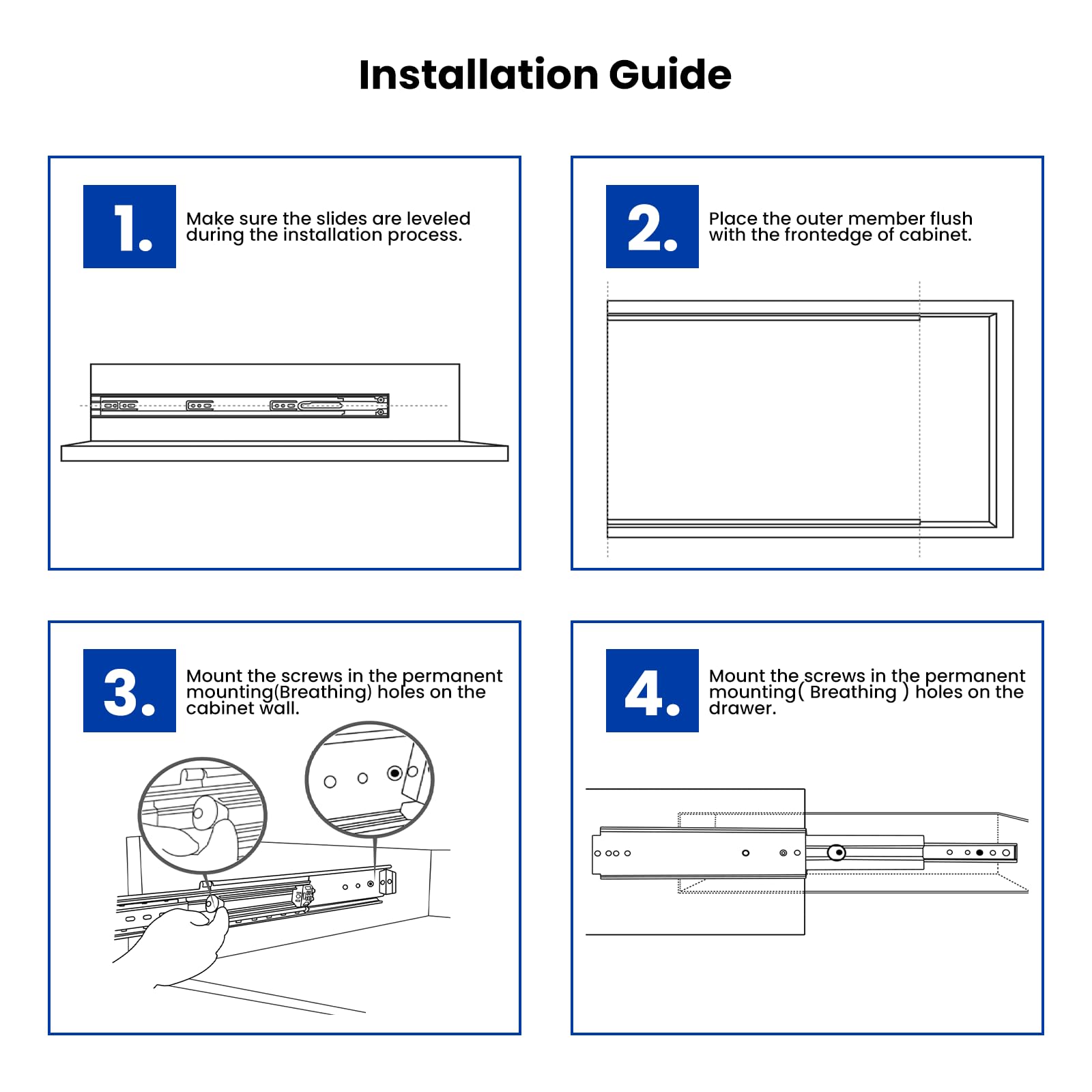 Installation Guide

1.

Make sure the slides are leveled during the installation process.

2.

Place the outer member flush with the frontedge of cabinet.

3.

Mount the screws in the permanent mounting(Breathing) holes on the cabinet wall.

4.

Mount the screws in the permanent mounting( Breathing ) holes on the drawer.