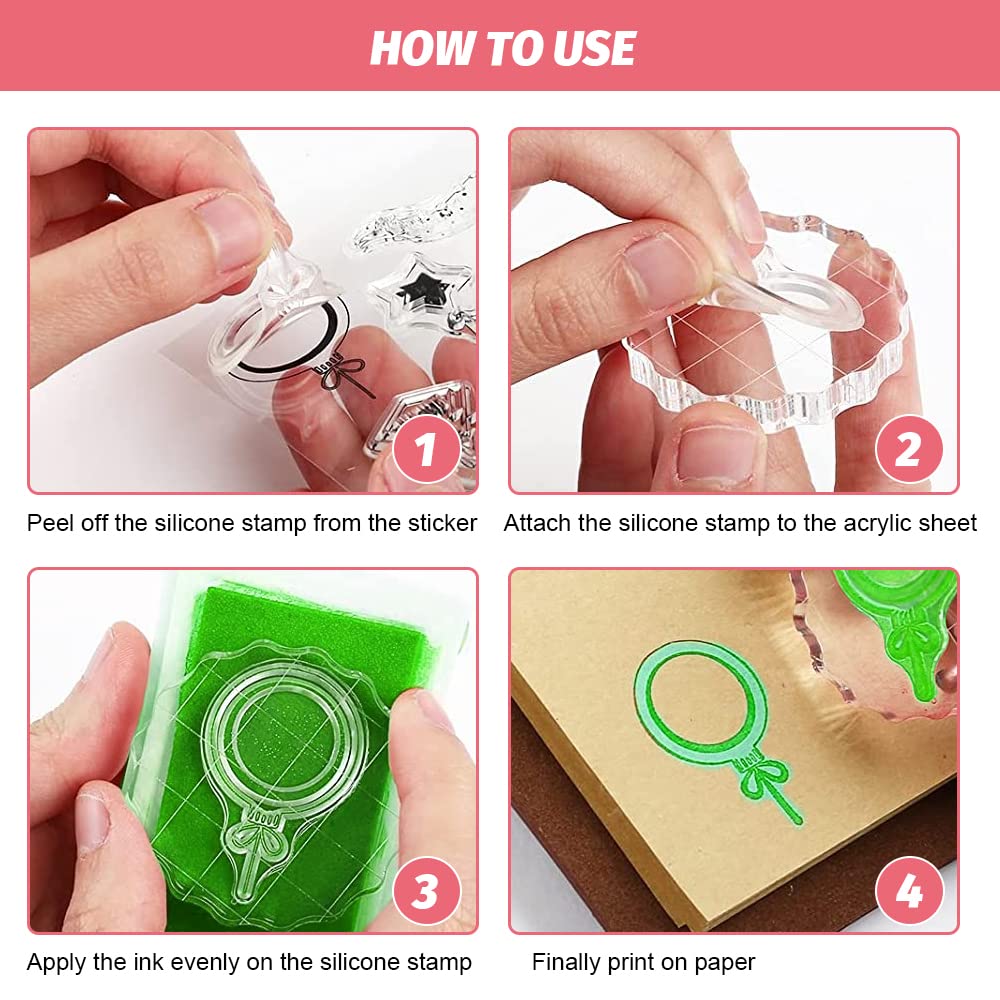 HOW TO USE

1

Peel off the silicone stamp from the sticker

2

Attach the silicone stamp to the acrylic sheet

3

Apply the ink evenly on the silicone stamp

4

Finally print on paper