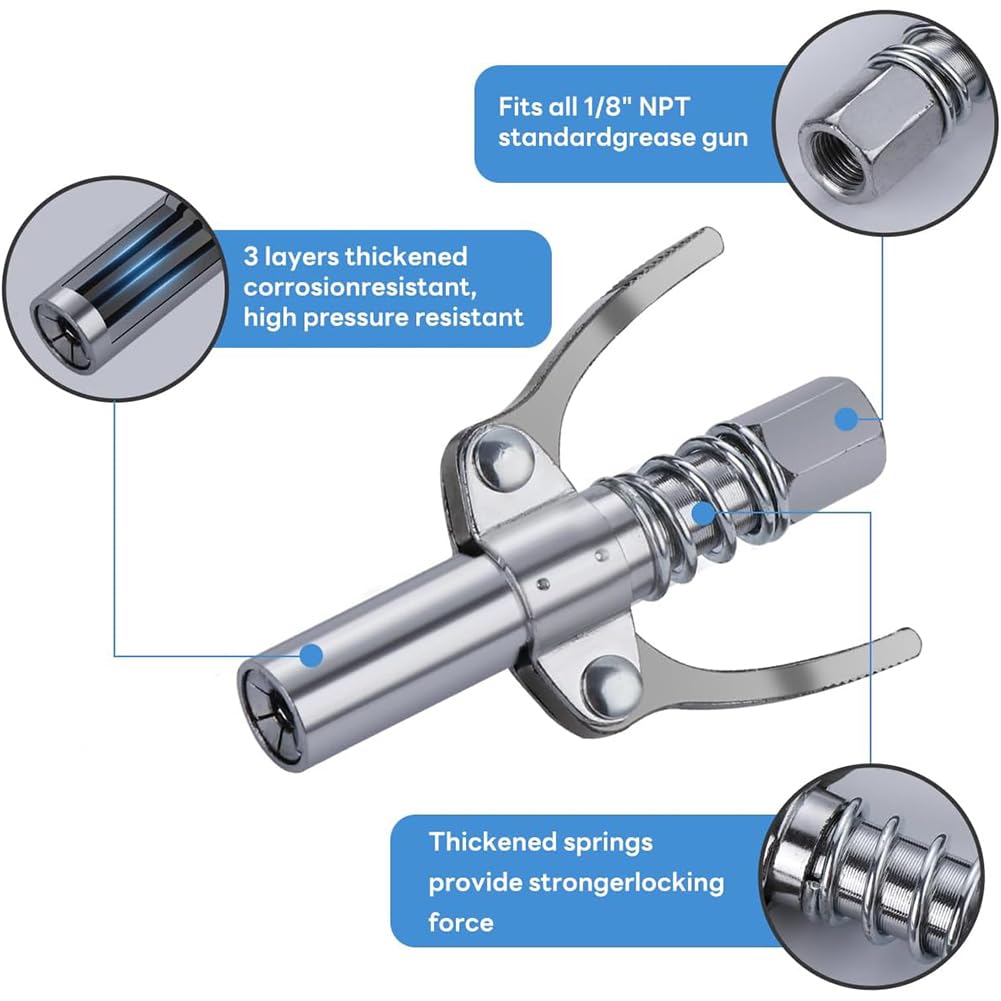 Fits all 1/8" NPT standardgrease gun

3 layers thickened corrosionresistant, high pressure resistant

Thickened springs provide strongerlocking force