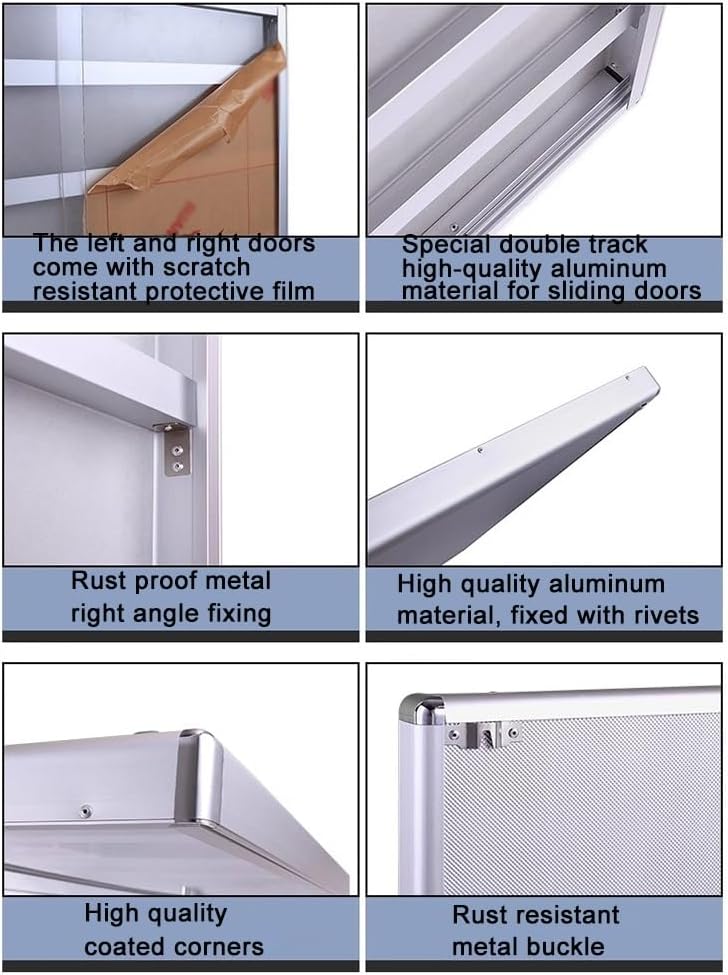 The left and right doors come with scratch resistant protective film

Special double track high-quality aluminum material for sliding doors

Rust proof metal right angle fixing

High quality aluminum material, fixed with rivets

High quality coated corners

Rust resistant metal buckle