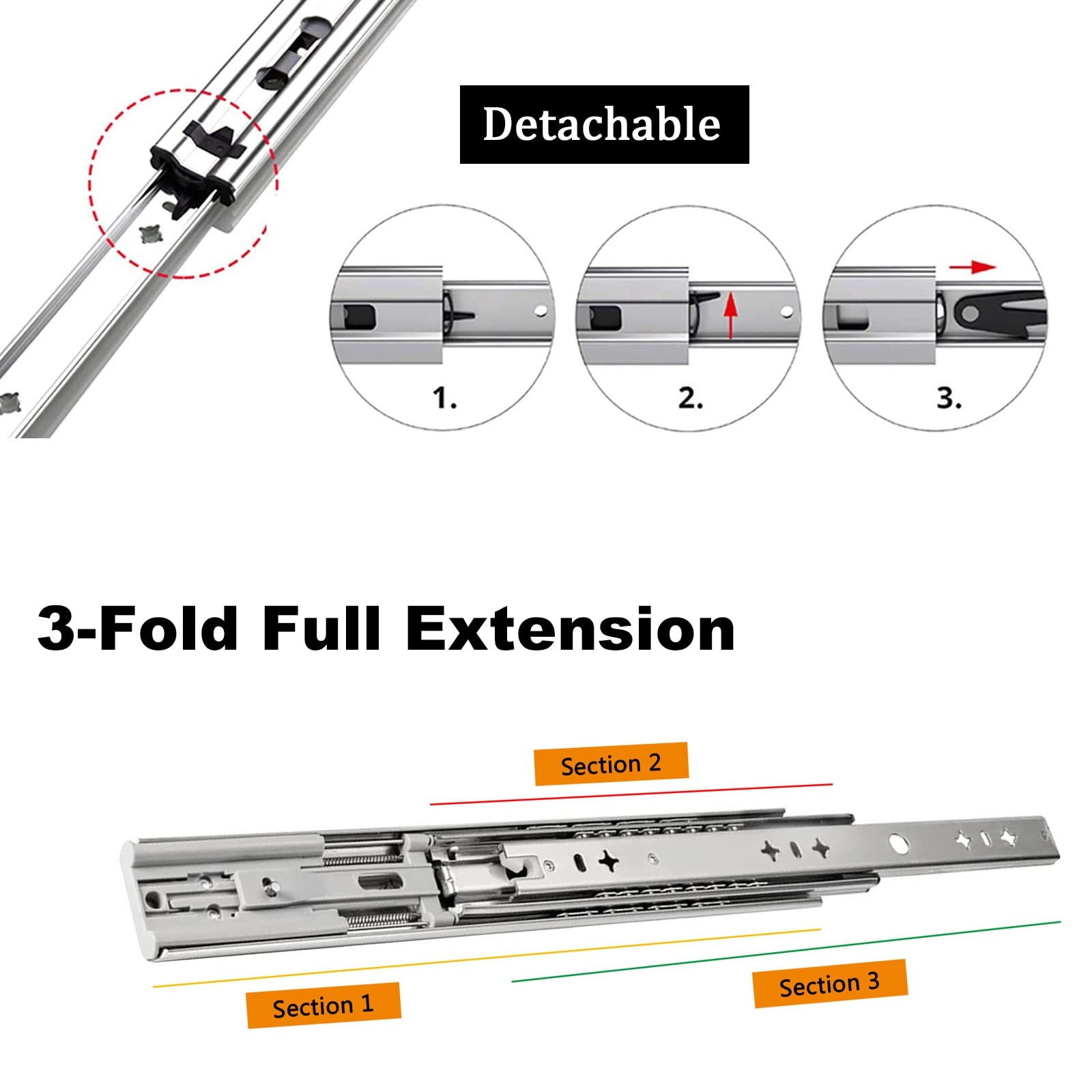 Detachable

1.

2.

3.

3-Fold Full Extension

Section 2

Section 1

Section 3