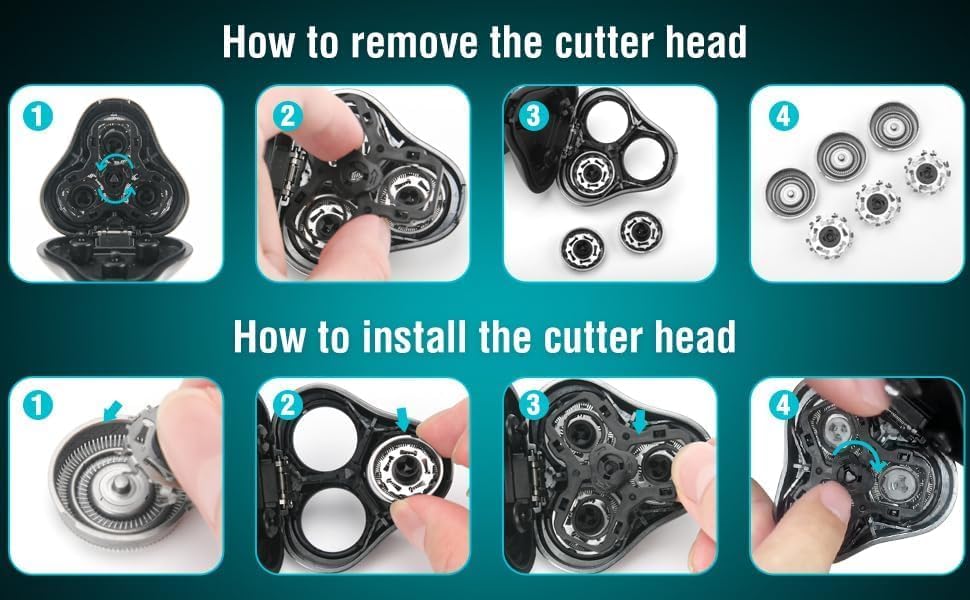 How to remove the cutter head

1

2

3

4

How to install the cutter head

1

2

3

4