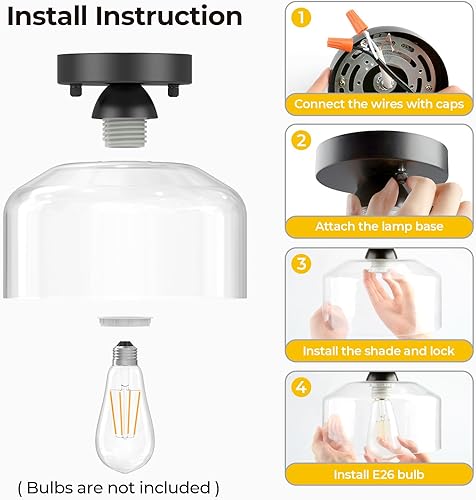 Install Instruction

( Bulbs are not included )

1
Connect the wires with caps

2
Attach the lamp base

3
Install the shade and lock

4
Install E26 bulb