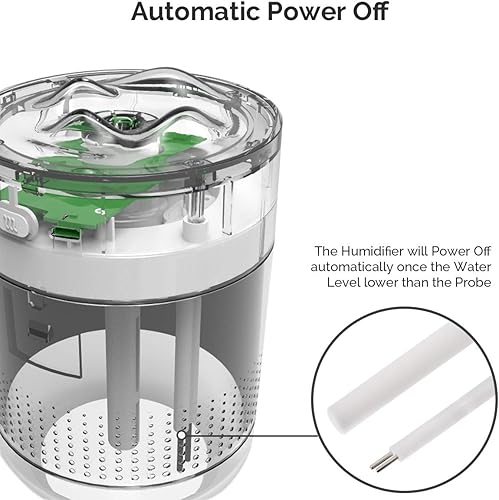 Automatic Power Off

The Humidifier will Power Off automatically once the Water Level lower than the Probe