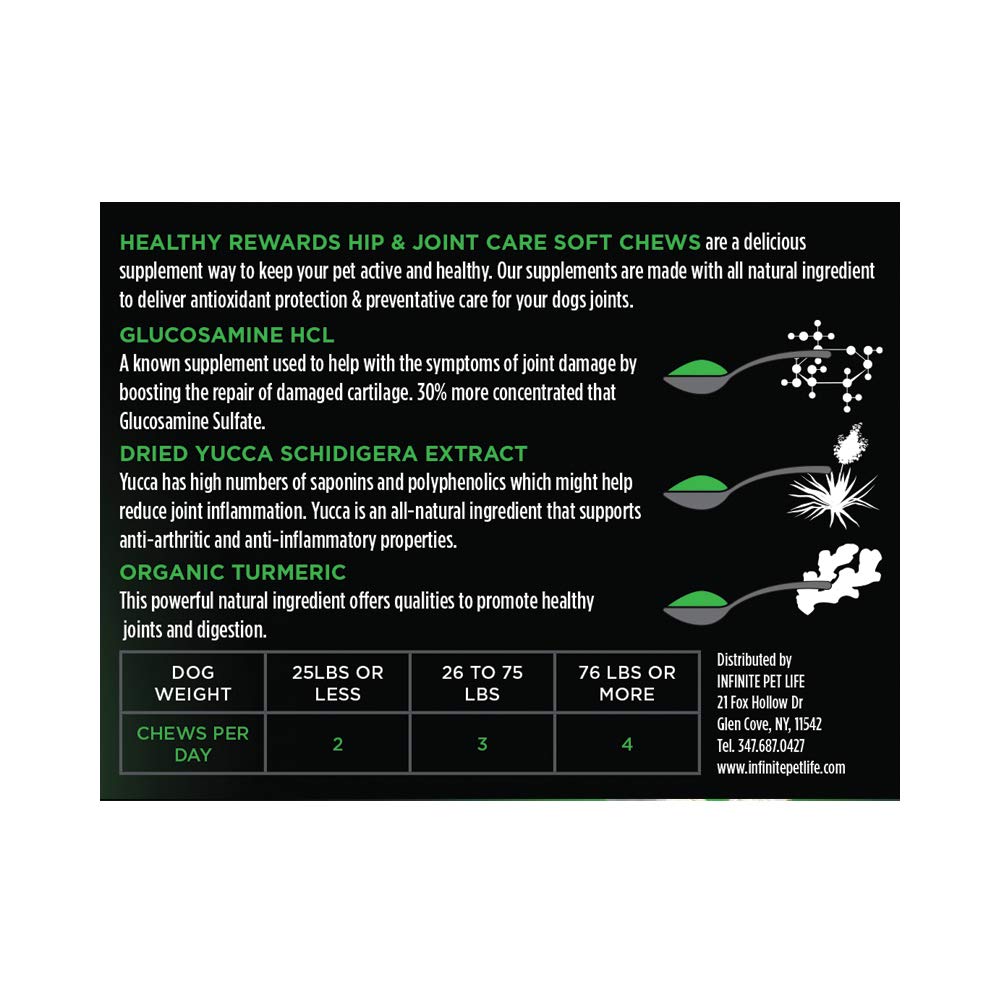 HEALTHY REWARDS HIP & JOINT CARE SOFT CHEWS are a delicious supplement way to keep your pet active and healthy. Our supplements are made with all natural ingredient to deliver antioxidant protection & preventative care for your dogs joints.

GLUCOSAMINE HCL
A known supplement used to help with the symptoms of joint damage by boosting the repair of damaged cartilage. 30% more concentrated that Glucosamine Sulfate.

DRIED YUCCA SCHIDIGERA EXTRACT
Yucca has high numbers of saponins and polyphenolics which might help reduce joint inflammation. Yucca is an all-natural ingredient that supports anti-arthritic and anti-inflammatory properties.

ORGANIC TURMERIC
This powerful natural ingredient offers qualities to promote healthy joints and digestion.

| DOG WEIGHT | 25LBS OR LESS | 26 TO 75 LBS | 76 LBS OR MORE |
|---|---|---|---|
| CHEWS PER DAY | 2 | 3 | 4 |

Distributed by
INFINITE PET LIFE
21 Fox Hollow Dr
Glen Cove, NY, 11542
Tel. 347.687.0427
www.infinitepetlife.com