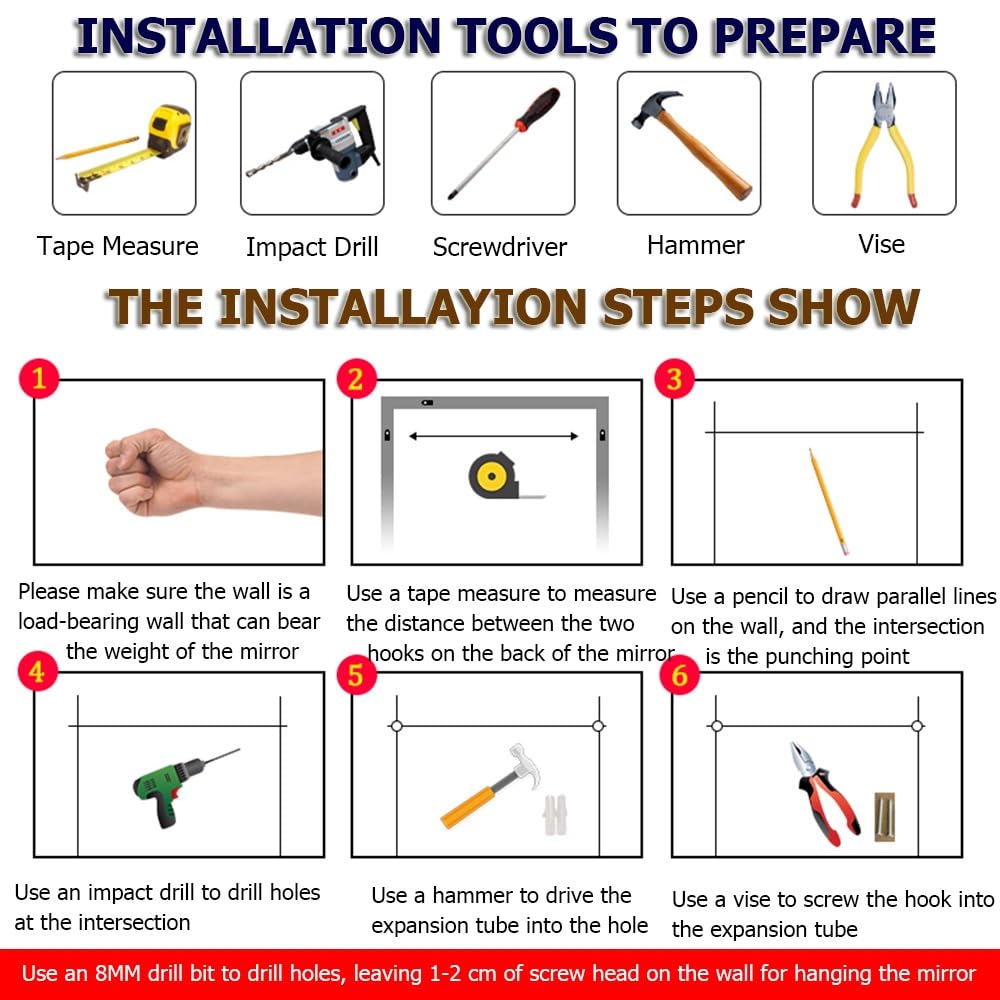 INSTALLATION TOOLS TO PREPARE

Tape Measure

Impact Drill

Screwdriver

Hammer

Vise

THE INSTALLAYION STEPS SHOW

1

Please make sure the wall is a load-bearing wall that can bear the weight of the mirror

2

Use a tape measure to measure the distance between the two hooks on the back of the mirror

3

Use a pencil to draw parallel lines on the wall, and the intersection is the punching point

4

Use an impact drill to drill holes at the intersection

5

Use a hammer to drive the expansion tube into the hole

6

Use a vise to screw the hook into the expansion tube

Use an 8MM drill bit to drill holes, leaving 1-2 cm of screw head on the wall for hanging the mirror