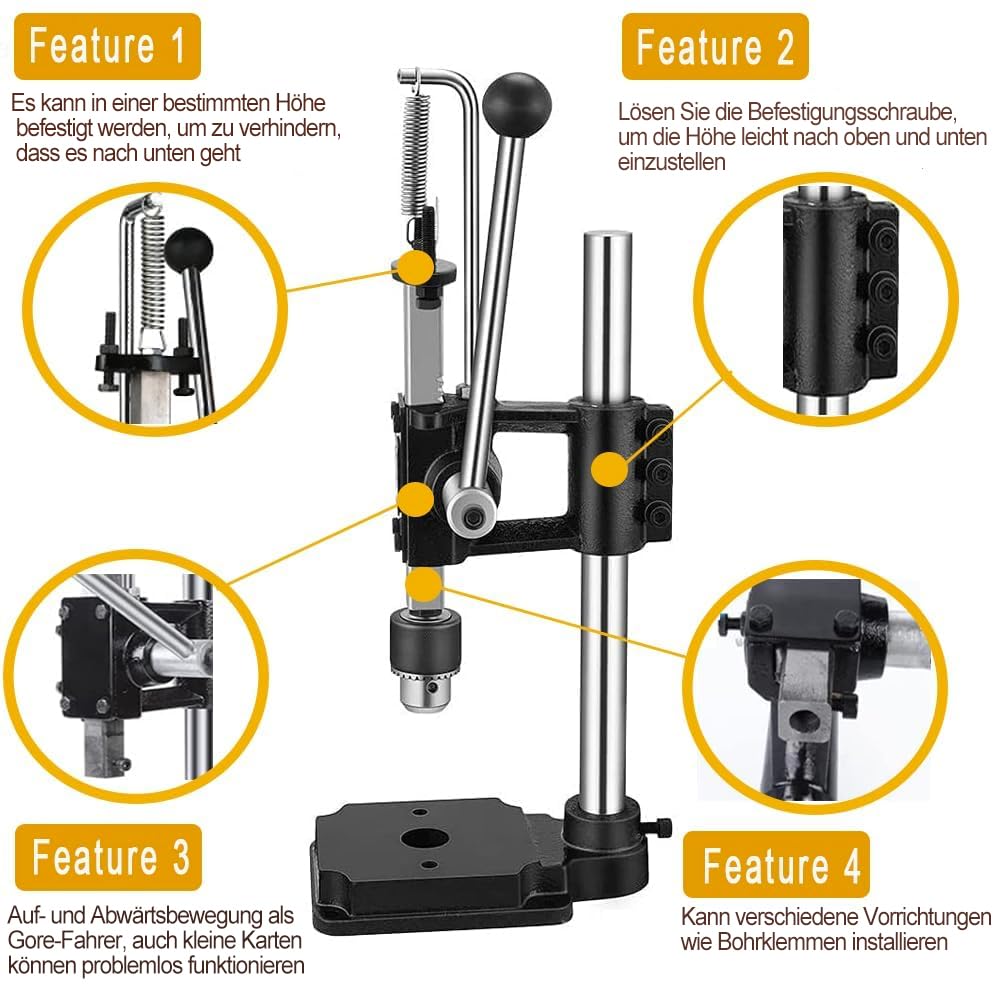 Feature 1

Es kann in einer bestimmten Höhe befestigt werden, um zu verhindern, dass es nach unten geht

Feature 2

Lösen Sie die Befestigungsschraube, um die Höhe leicht nach oben und unten einzustellen

Feature 3

Auf- und Abwärtsbewegung als Gore-Fahrer, auch kleine Karten können problemlos funktionieren

Feature 4

Kann verschiedene Vorrichtungen wie Bohrklemmen installieren