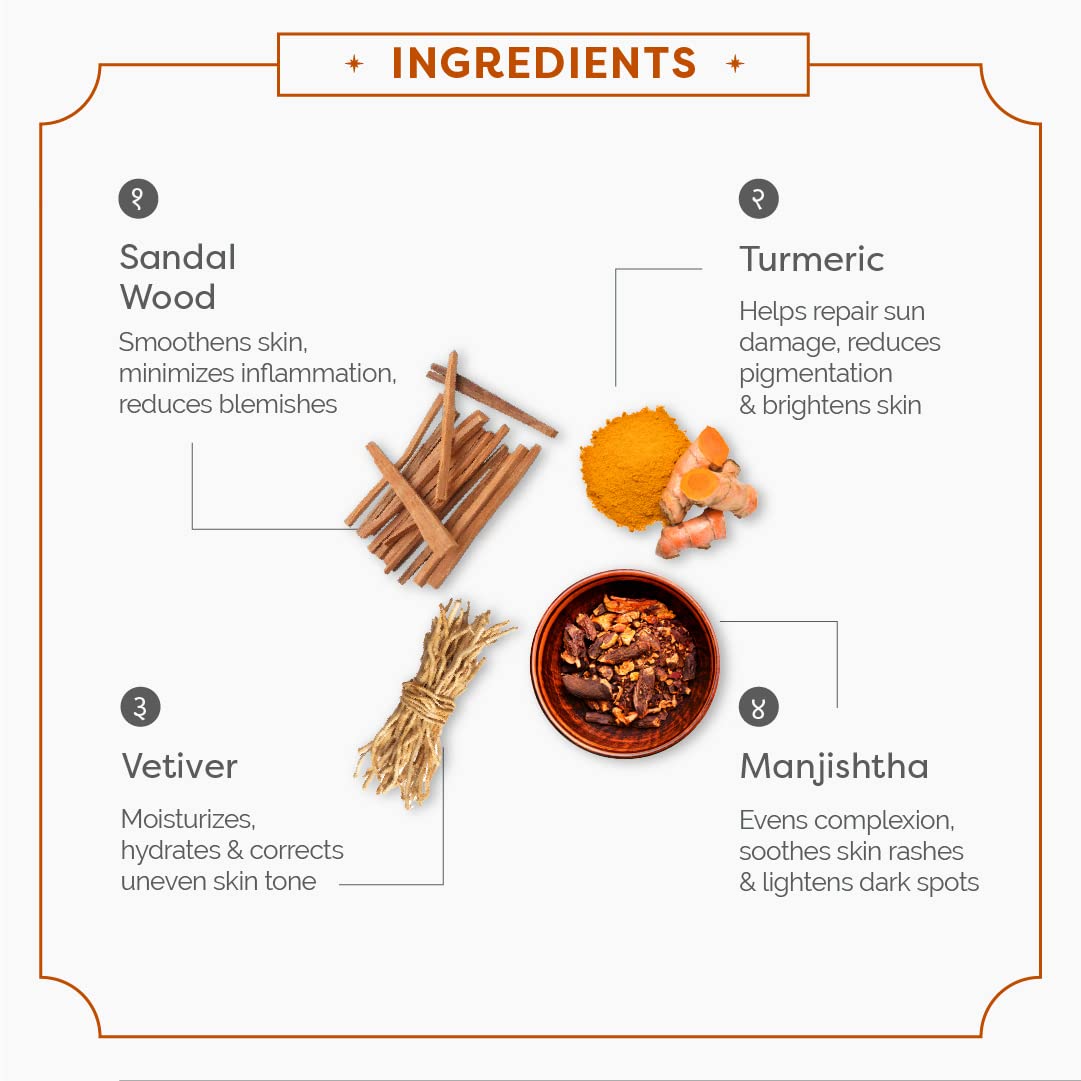 INGREDIENTS

१

Sandal Wood

Smoothens skin, minimizes inflammation, reduces blemishes

२

Turmeric

Helps repair sun damage, reduces pigmentation & brightens skin

३

Vetiver

Moisturizes, hydrates & corrects uneven skin tone

४

Manjishtha

Evens complexion, soothes skin rashes & lightens dark spots