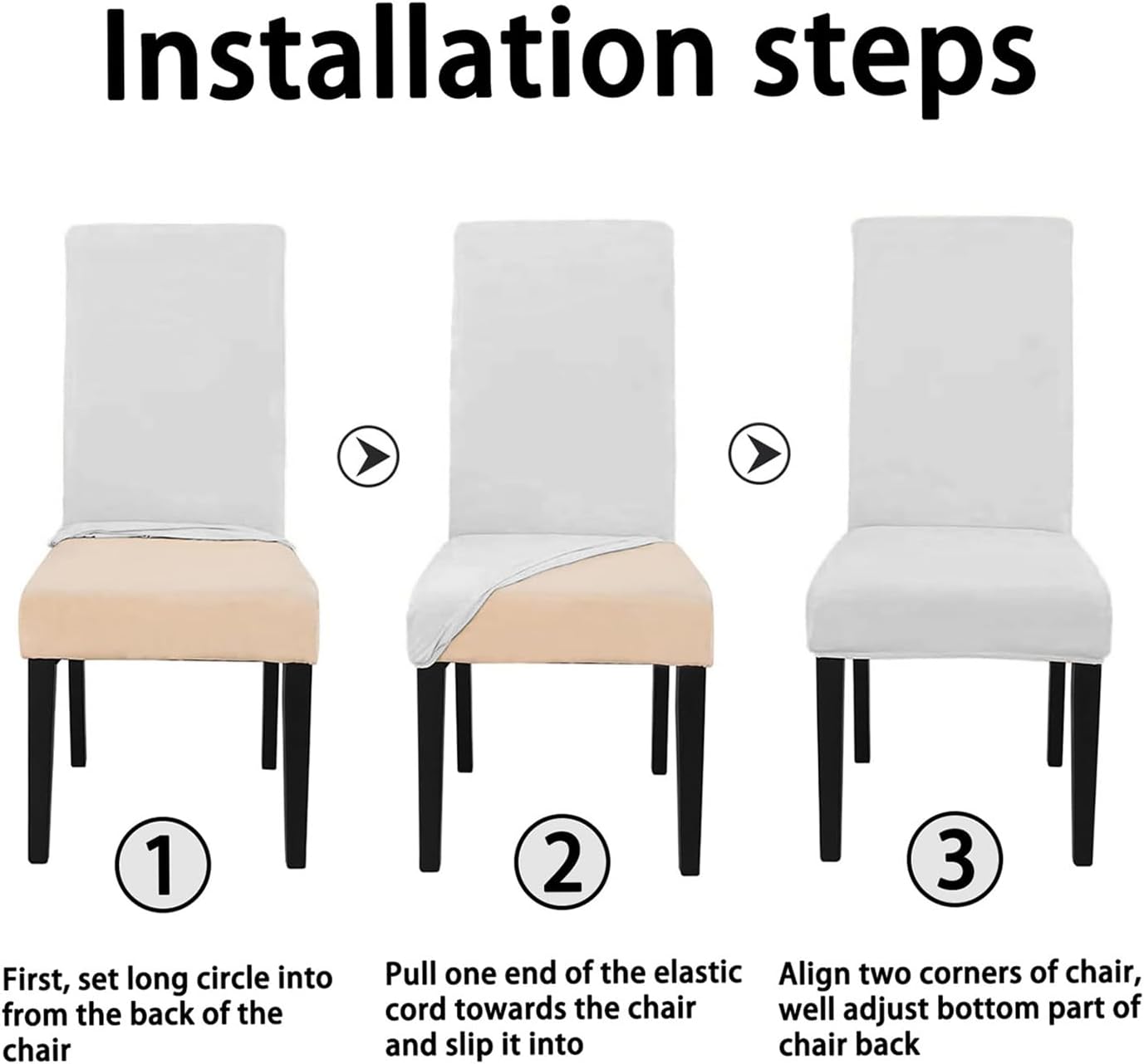 Installation steps

1

First, set long circle into from the back of the chair

2

Pull one end of the elastic cord towards the chair and slip it into

3

Align two corners of chair, well adjust bottom part of chair back