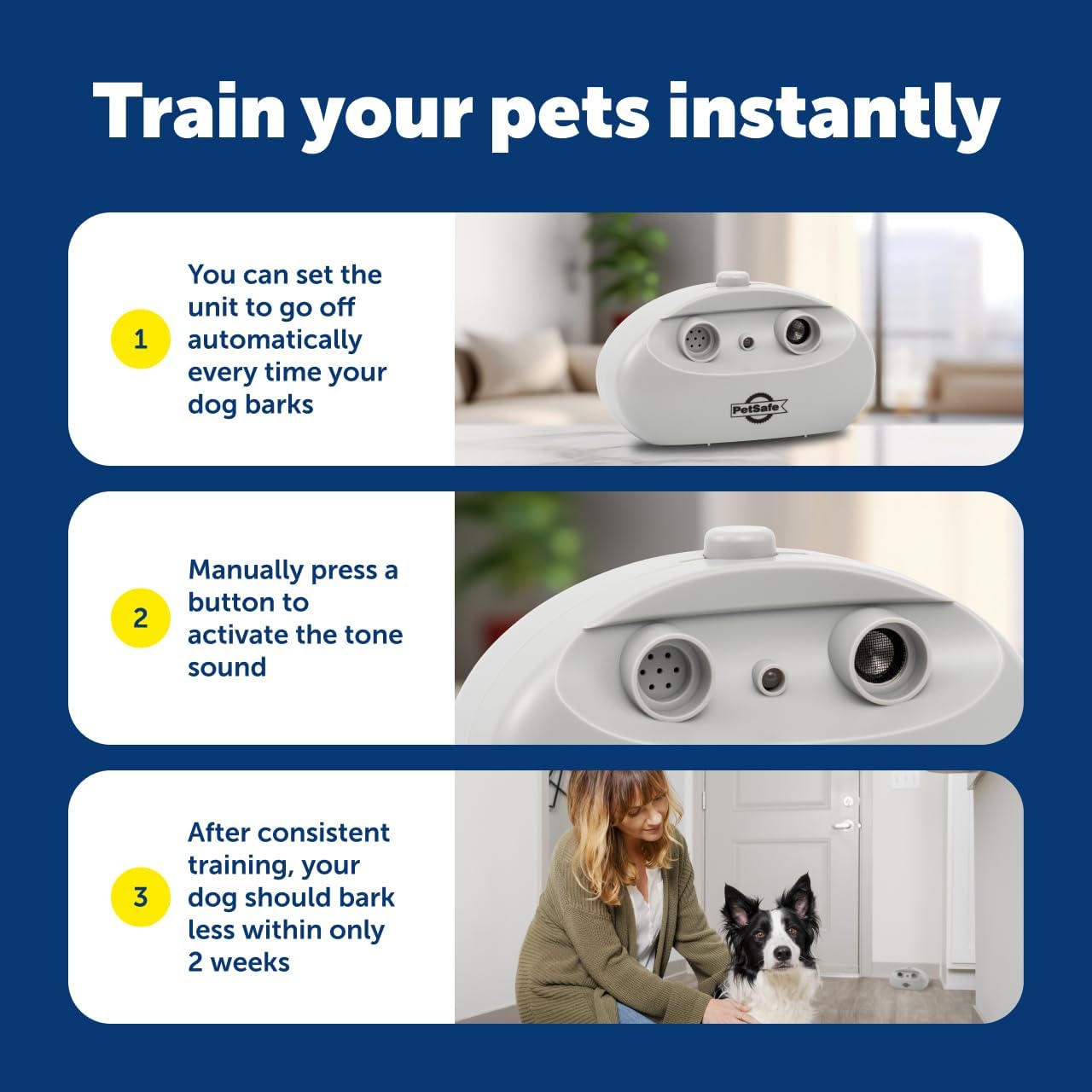 Train your pets instantly

1 You can set the unit to go off automatically every time your dog barks

PetSafe

2 Manually press a button to activate the tone sound

3 After consistent training, your dog should bark less within only 2 weeks