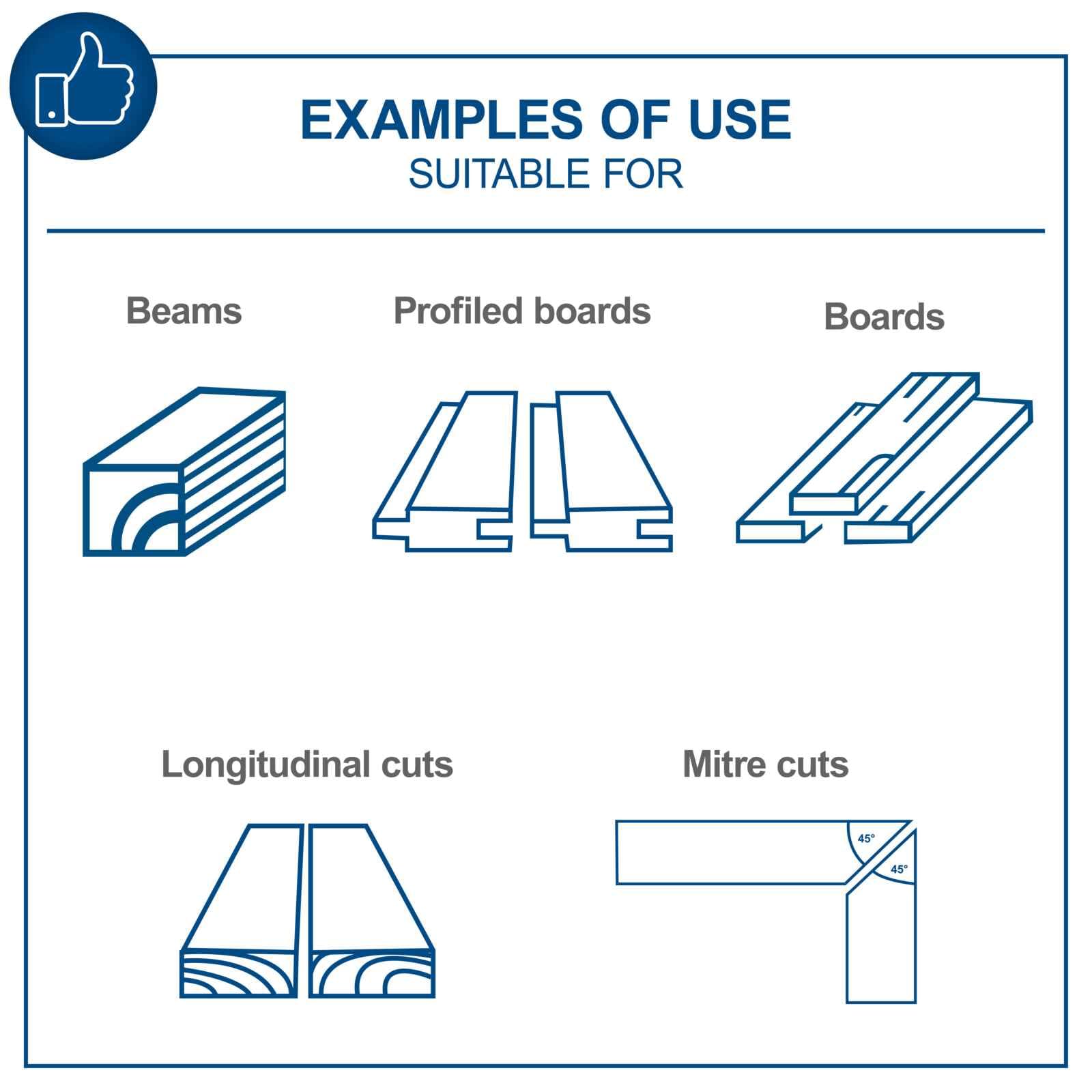 EXAMPLES OF USE
SUITABLE FOR

Beams

Profiled boards

Boards

Longitudinal cuts

Mitre cuts

45°

45°