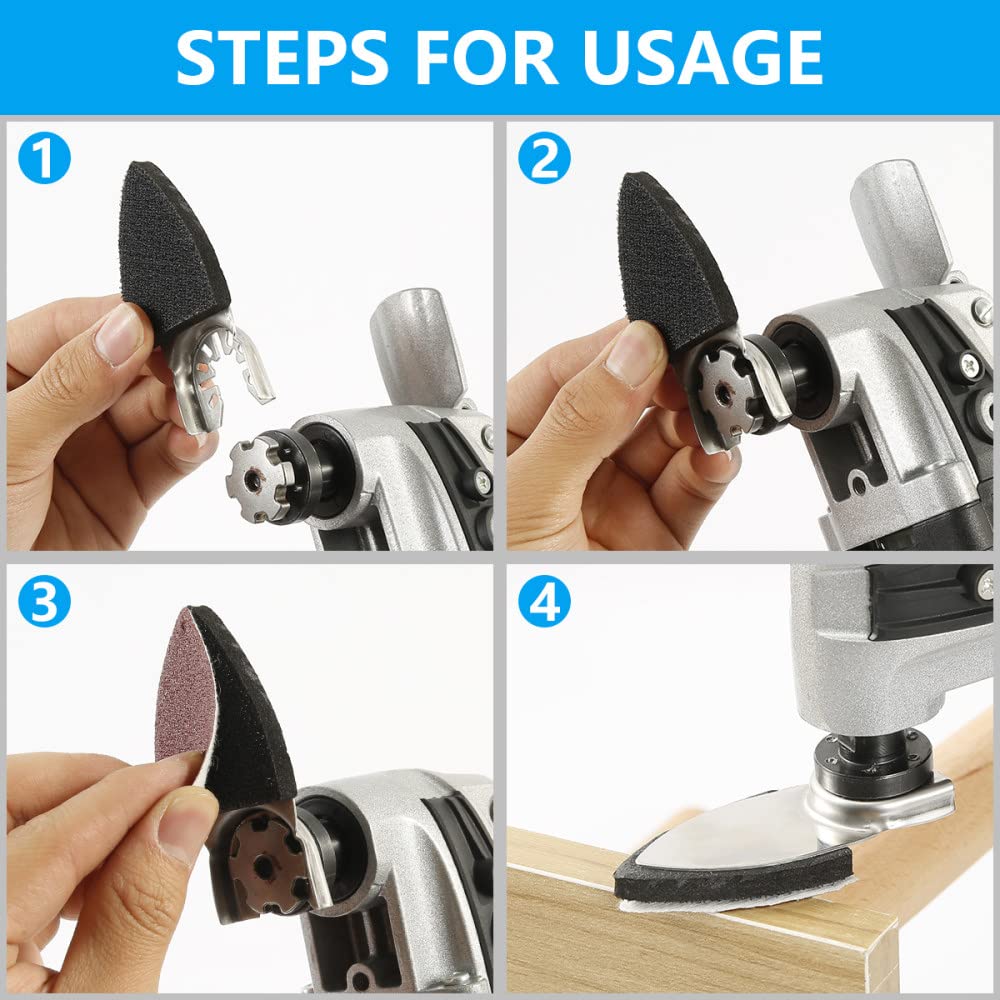 STEPS FOR USAGE

1

2

3

4