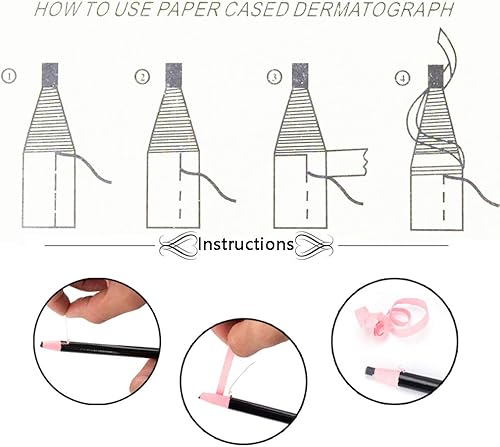 HOW TO USE PAPER CASED DERMATOGRAPH

①

②

③

④

Instructions