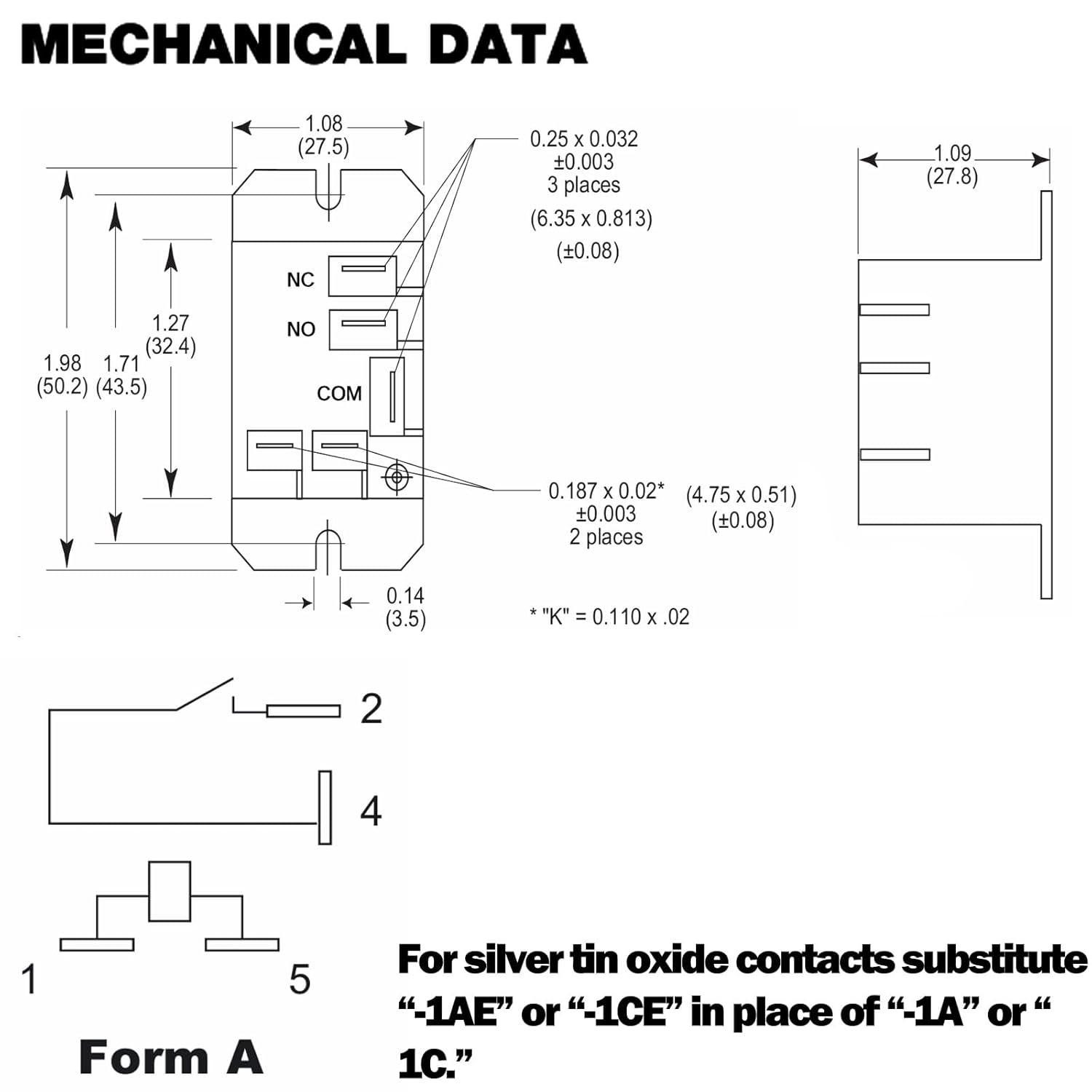 MECHANICAL DATA

1.08
(27.5)

0.25 x 0.032
±0.003
3 places
(6.35 x 0.813)
(±0.08)

1.09
(27.8)

NC

NO

COM

1.27
(32.4)

1.98
(50.2)

1.71
(43.5)

0.187 x 0.02*
±0.003
2 places

(4.75 x 0.51)
(±0.08)

0.14
(3.5)

* "K" = 0.110 x .02

2

4

1

5

Form A

For silver tin oxide contacts substitute “-1AE” or “-1CE” in place of “-1A” or “ 1C.”