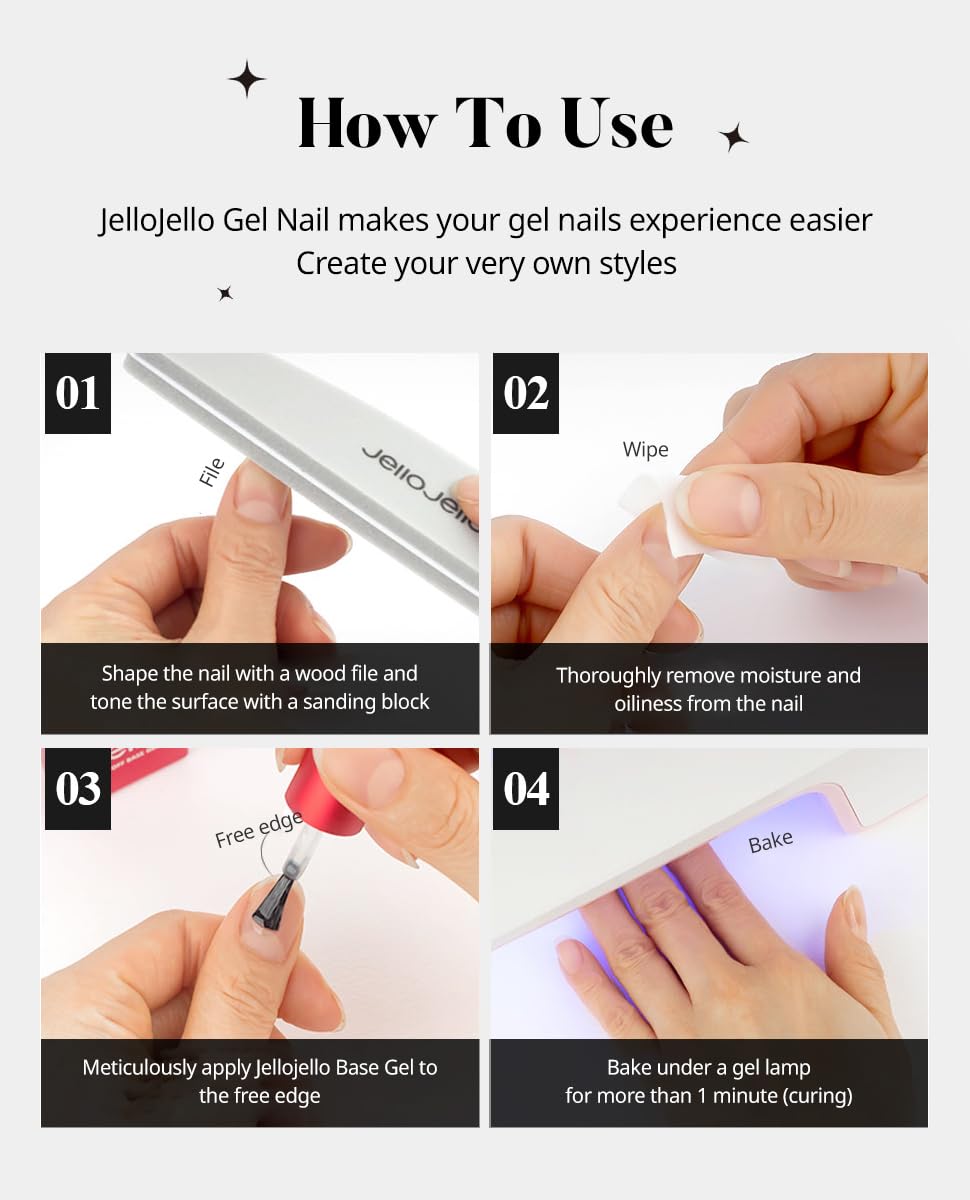 How To Use

JelloJello Gel Nail makes your gel nails experience easier
Create your very own styles

01

File

JelloJello

Shape the nail with a wood file and tone the surface with a sanding block

02

Wipe

Thoroughly remove moisture and oiliness from the nail

03

Free edge

Meticulously apply Jellojello Base Gel to the free edge

04

Bake

Bake under a gel lamp for more than 1 minute (curing)