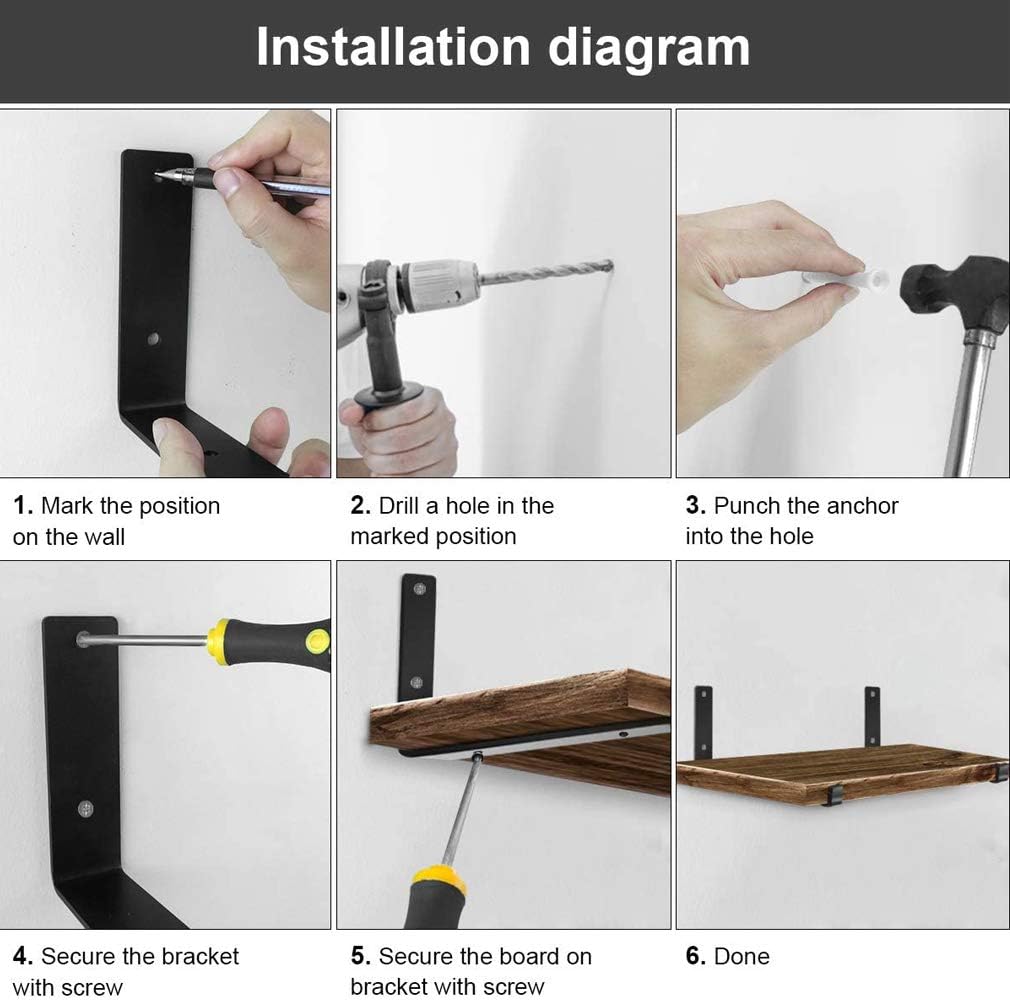 Installation diagram

1. Mark the position on the wall

2. Drill a hole in the marked position

3. Punch the anchor into the hole

4. Secure the bracket with screw

5. Secure the board on bracket with screw

6. Done