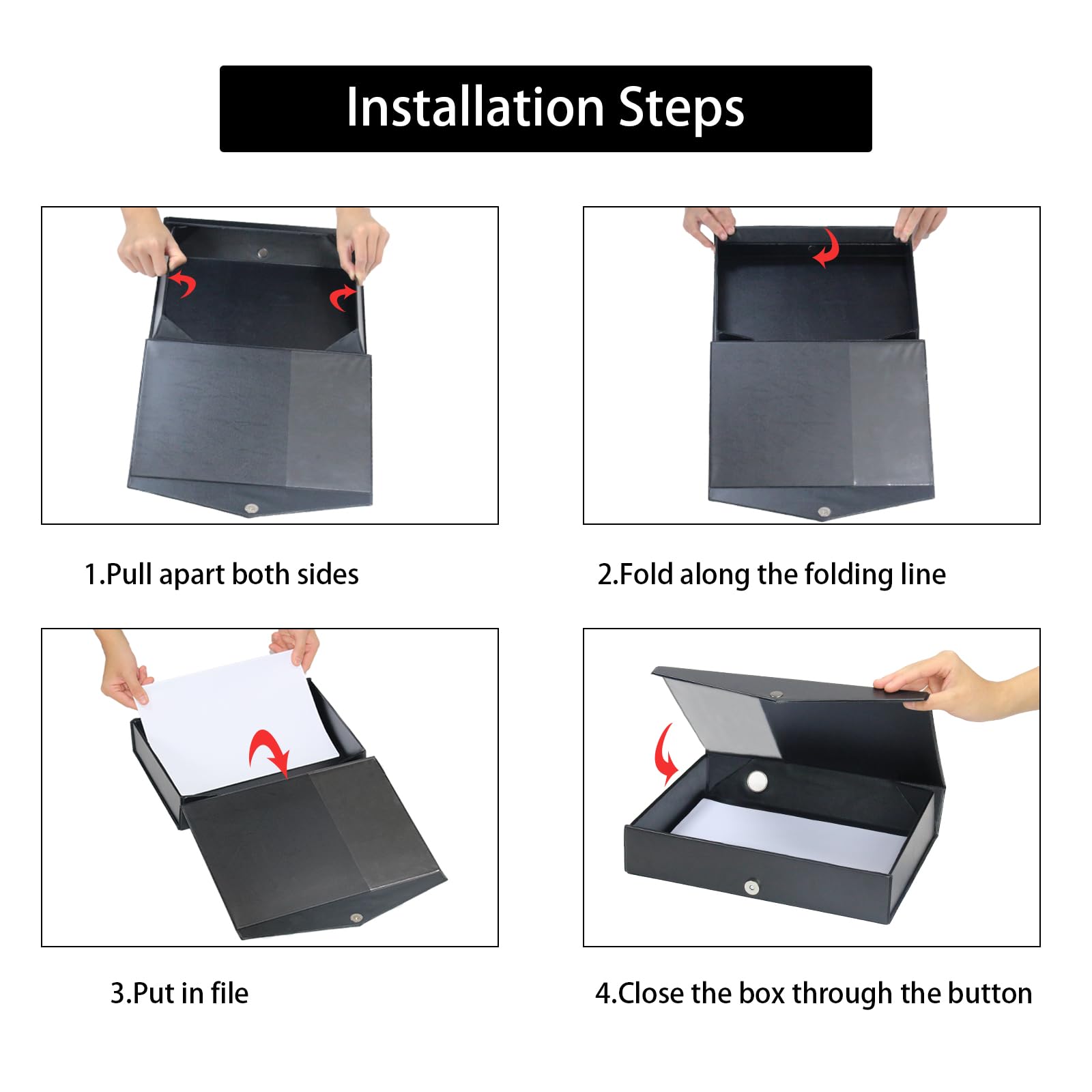 Installation Steps

1.Pull apart both sides

2.Fold along the folding line

3.Put in file

4.Close the box through the button