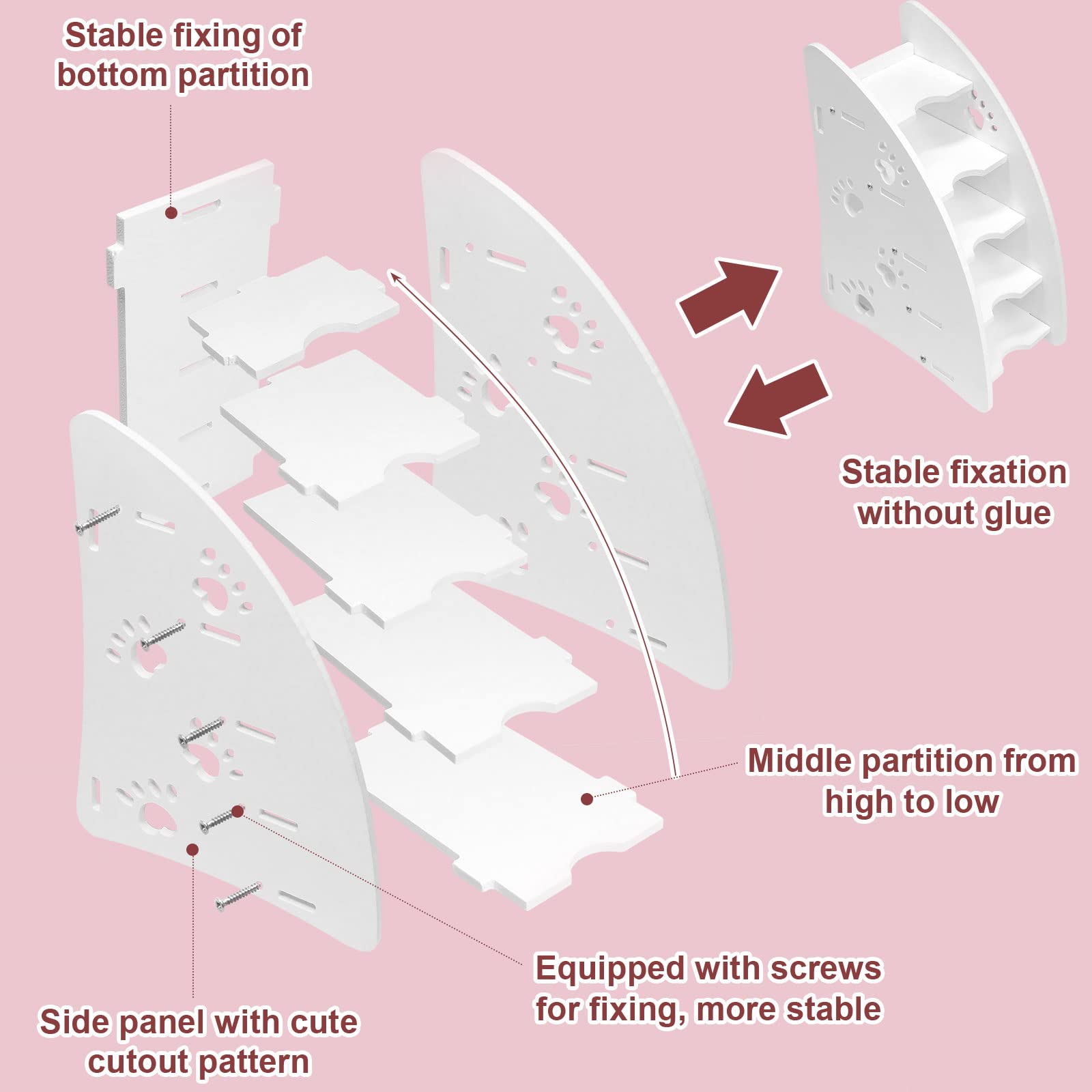 Stable fixing of bottom partition

Stable fixation without glue

Middle partition from high to low

Equipped with screws for fixing, more stable

Side panel with cute cutout pattern