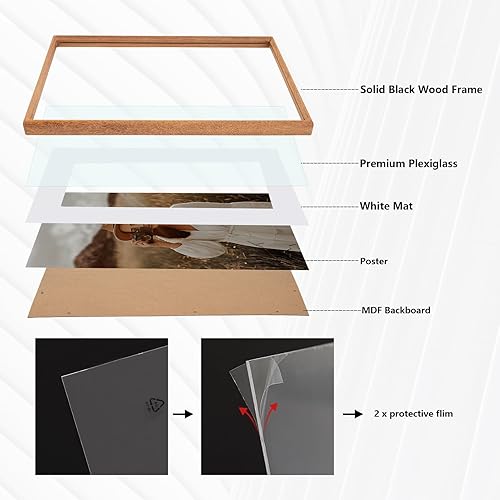 Solid Black Wood Frame

Premium Plexiglass

White Mat

Poster

MDF Backboard

2 x protective flim