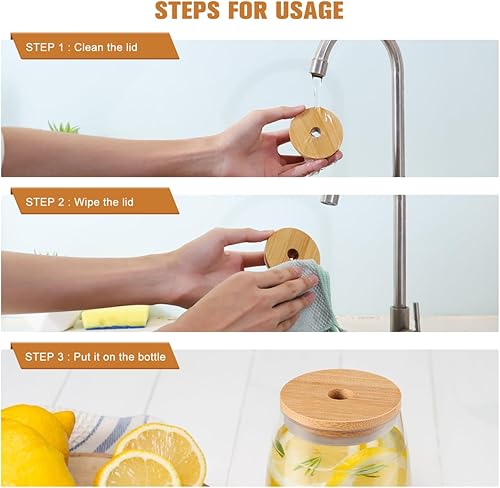 STEPS FOR USAGE

STEP 1 : Clean the lid

STEP 2 : Wipe the lid

STEP 3 : Put it on the bottle