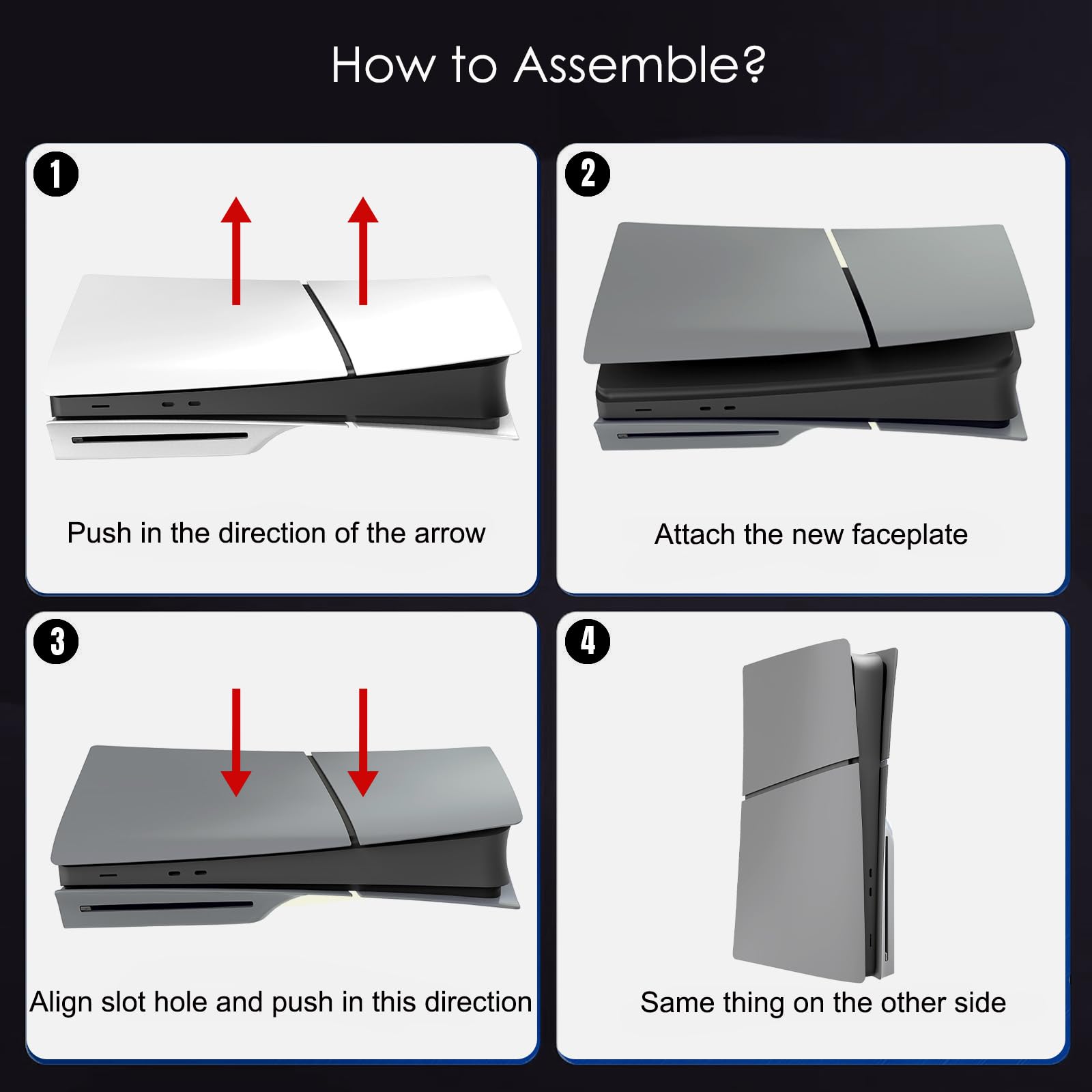 How to Assemble?

1

Push in the direction of the arrow

2

Attach the new faceplate

3

Align slot hole and push in this direction

4

Same thing on the other side