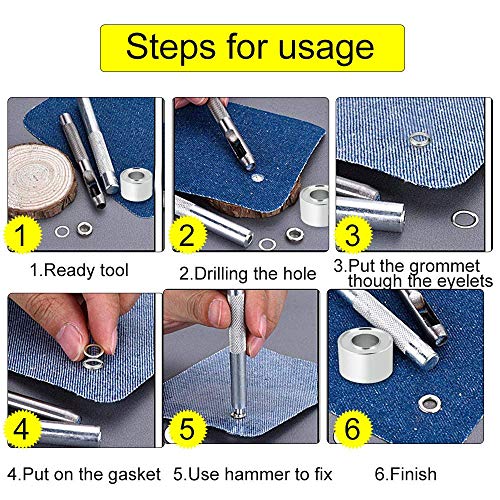 Steps for usage

1

1.Ready tool

2

2.Drilling the hole

3

3.Put the grommet though the eyelets

4

4.Put on the gasket

5

5.Use hammer to fix

6

6.Finish