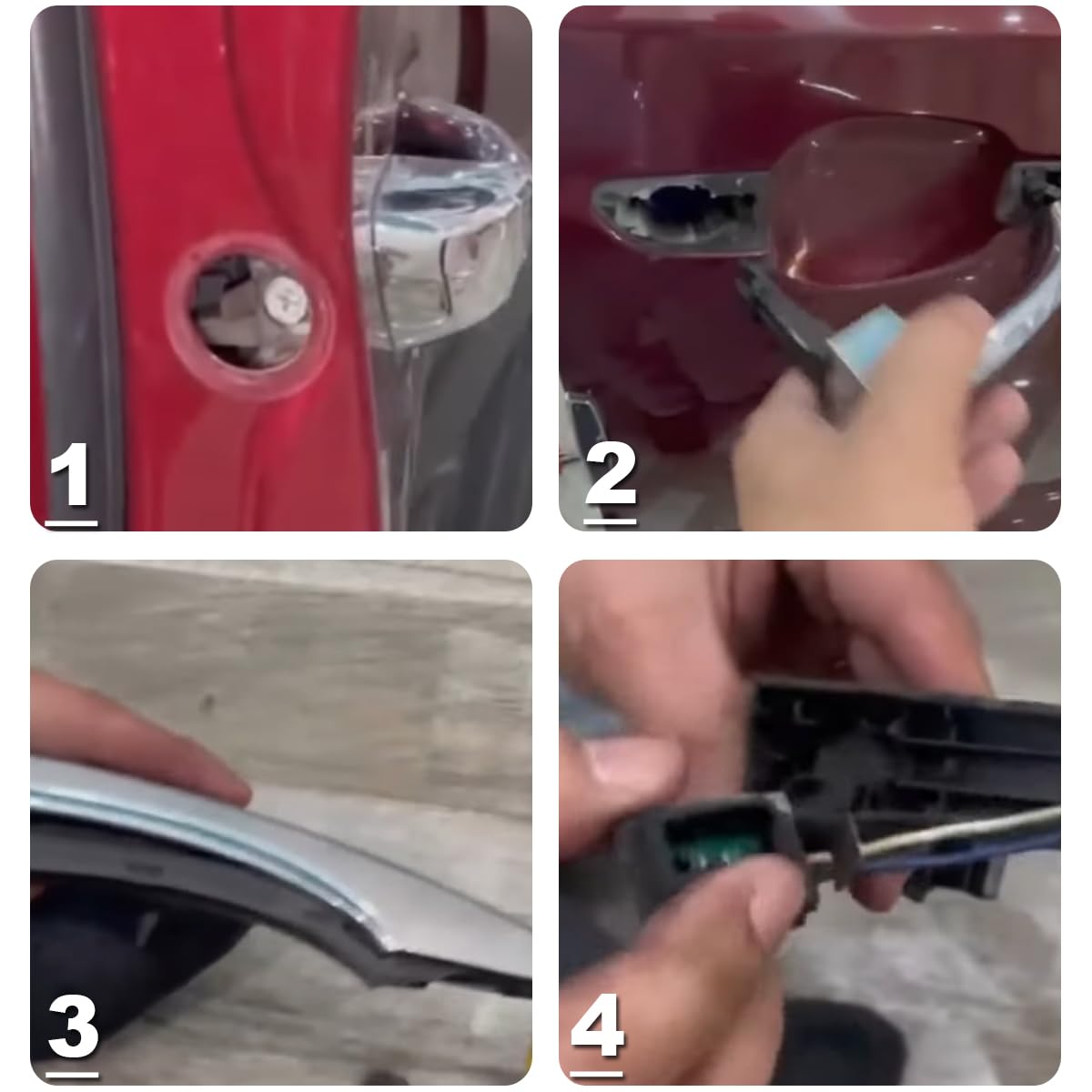 1

2

3

4