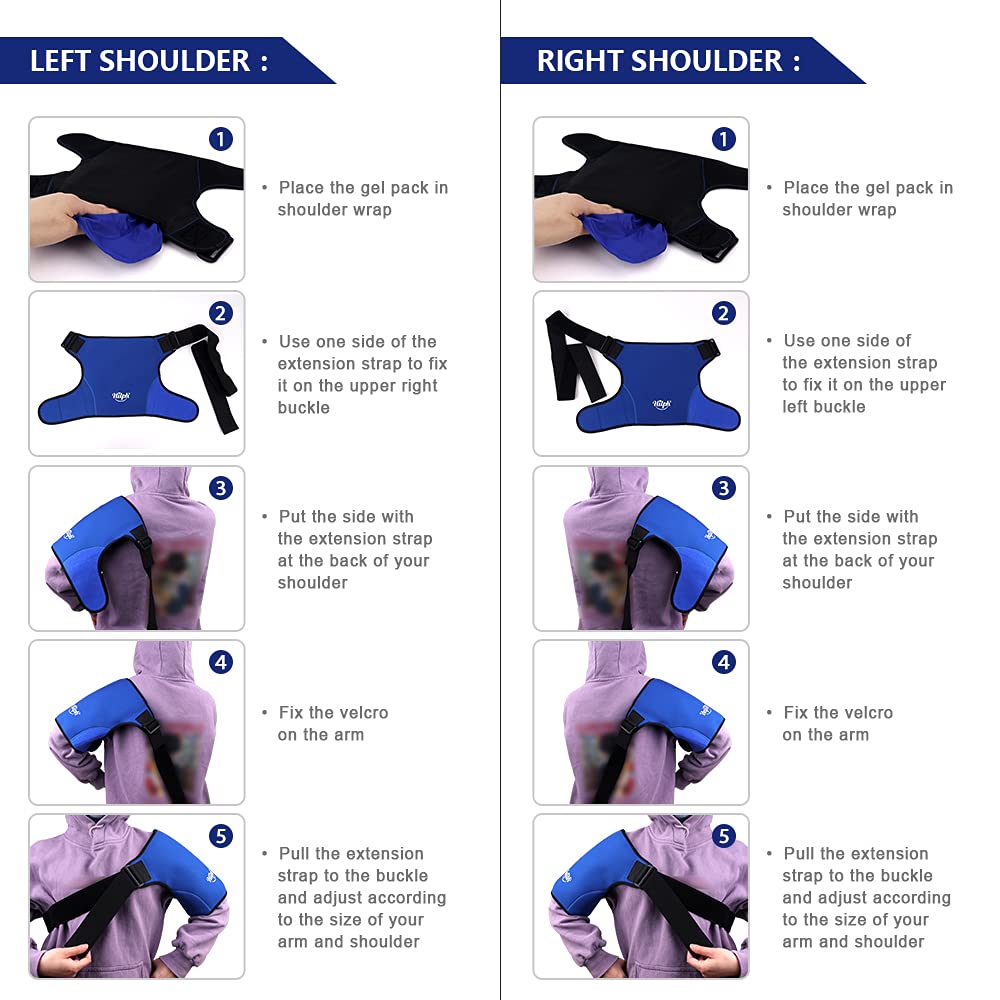 LEFT SHOULDER :

1

• Place the gel pack in shoulder wrap

2

• Use one side of the extension strap to fix it on the upper right buckle

3

• Put the side with the extension strap at the back of your shoulder

4

• Fix the velcro on the arm

5

• Pull the extension strap to the buckle and adjust according to the size of your arm and shoulder

RIGHT SHOULDER :

1

• Place the gel pack in shoulder wrap

2

• Use one side of the extension strap to fix it on the upper left buckle

3

• Put the side with the extension strap at the back of your shoulder

4

• Fix the velcro on the arm

5

• Pull the extension strap to the buckle and adjust according to the size of your arm and shoulder