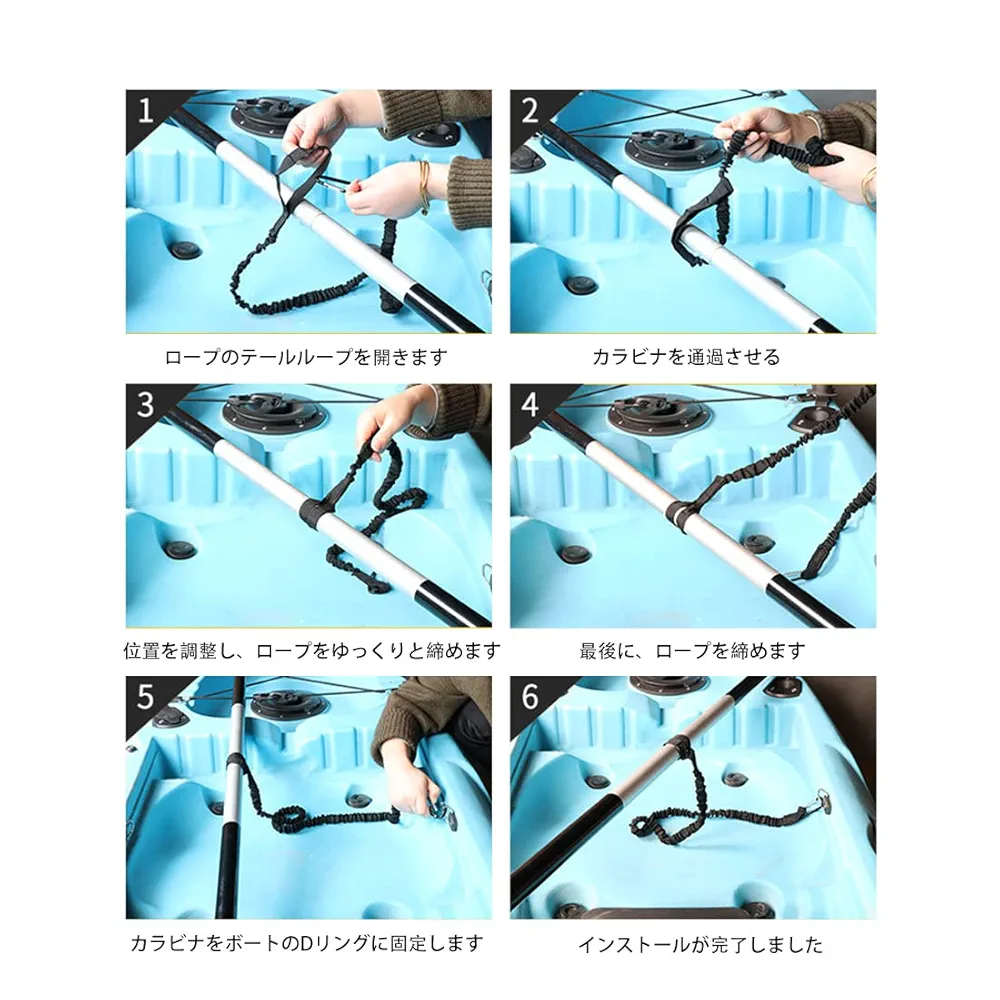 1

ロープのテールループを開きます

2

カラビナを通過させる

3

位置を調整し、ロープをゆっくりと締めます

4

最後に、ロープを締めます

5

カラビナをボートのDリングに固定します

6

インストールが完了しました