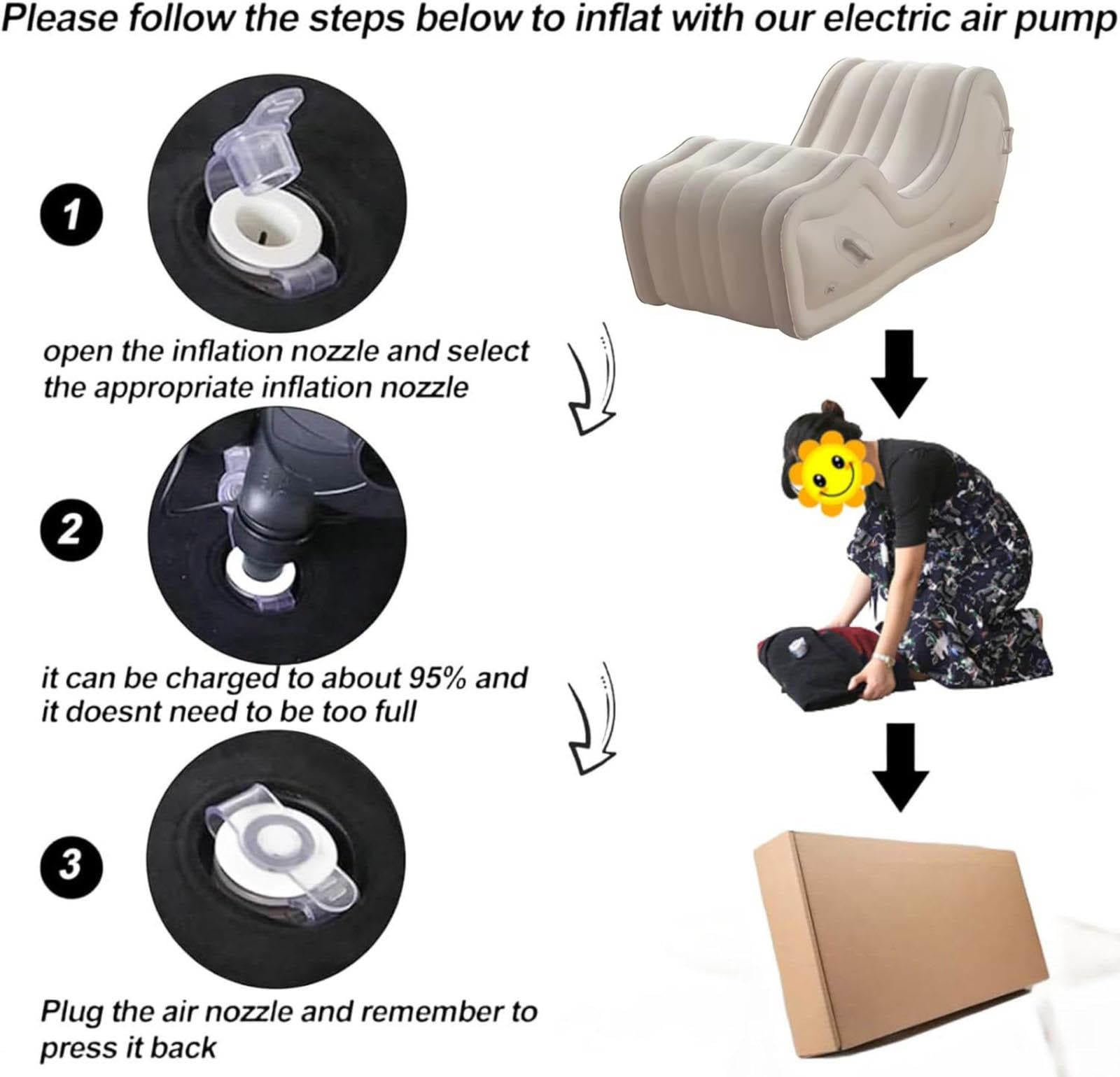 Please follow the steps below to inflat with our electric air pump

1

open the inflation nozzle and select the appropriate inflation nozzle

2

it can be charged to about 95% and it doesnt need to be too full

3

Plug the air nozzle and remember to press it back