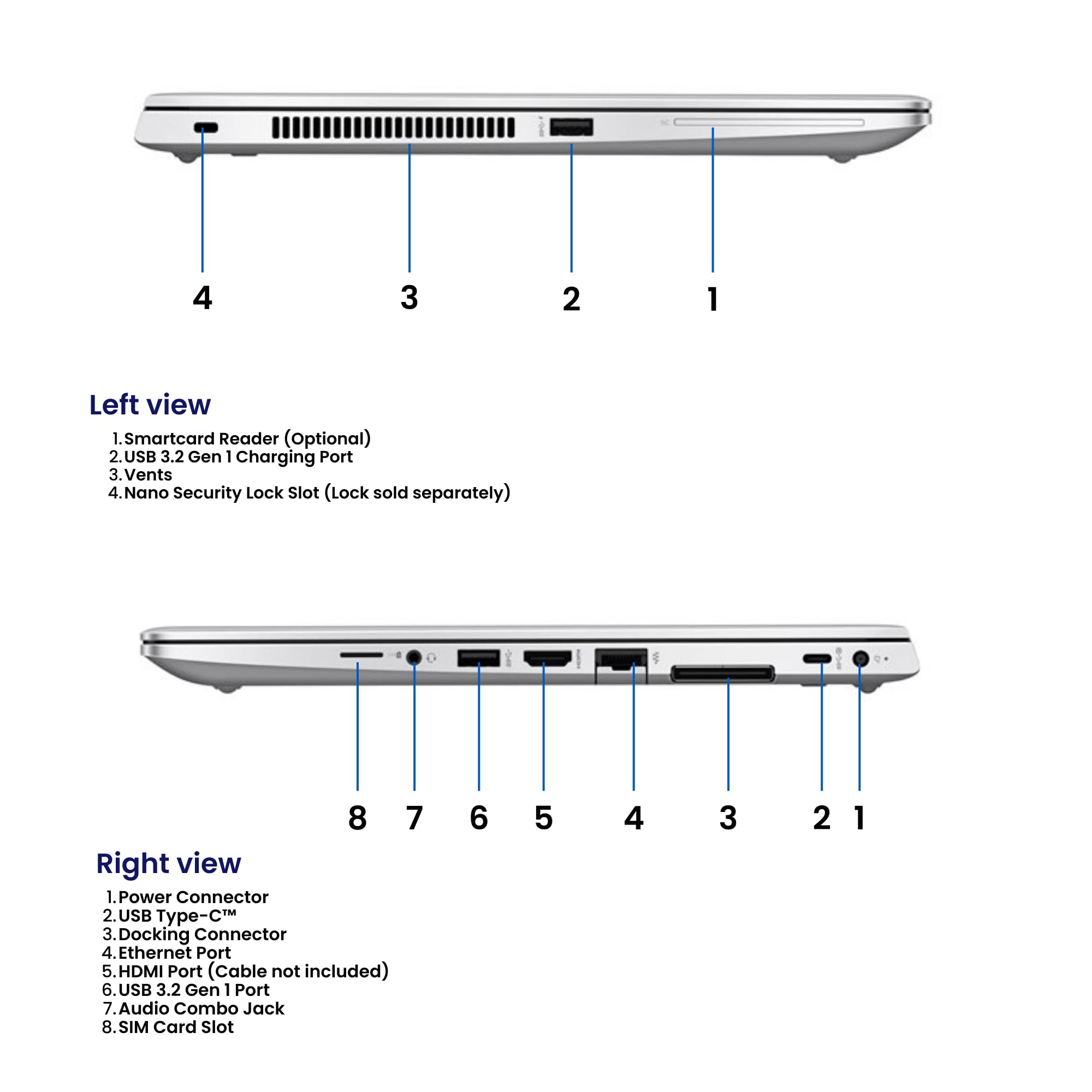 4 3 2 1

Left view

1. Smartcard Reader (Optional)
2. USB 3.2 Gen 1 Charging Port
3. Vents
4. Nano Security Lock Slot (Lock sold separately)

8 7 6 5 4 3 2 1

Right view

1. Power Connector
2. USB Type-C™
3. Docking Connector
4. Ethernet Port
5. HDMI Port (Cable not included)
6. USB 3.2 Gen 1 Port
7. Audio Combo Jack
8. SIM Card Slot