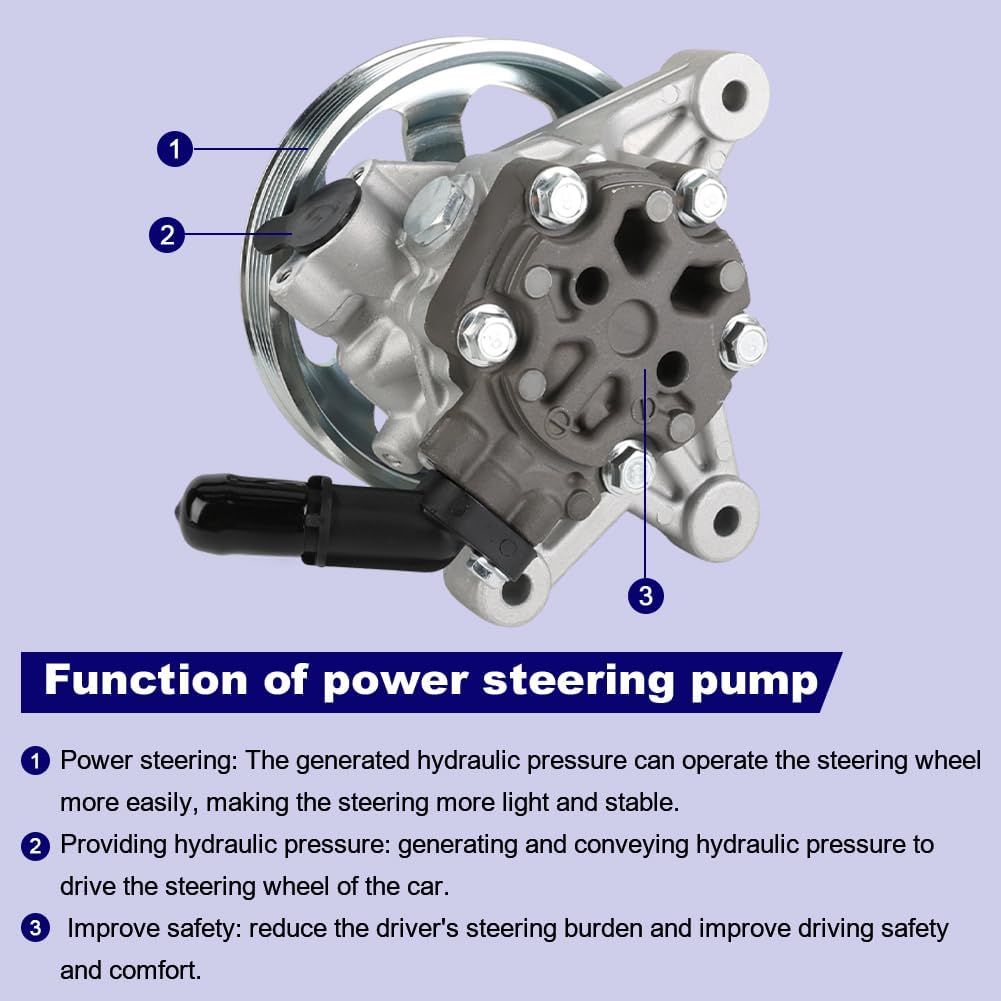 1

2

3

Function of power steering pump

1 Power steering: The generated hydraulic pressure can operate the steering wheel more easily, making the steering more light and stable.

2 Providing hydraulic pressure: generating and conveying hydraulic pressure to drive the steering wheel of the car.

3 Improve safety: reduce the driver's steering burden and improve driving safety and comfort.