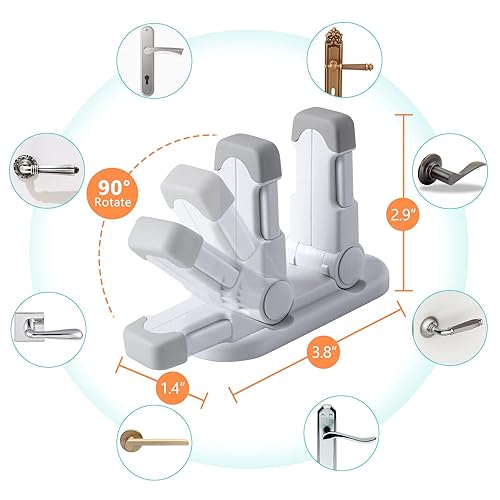 90°
Rotate

2.9"

3.8"

1.4"