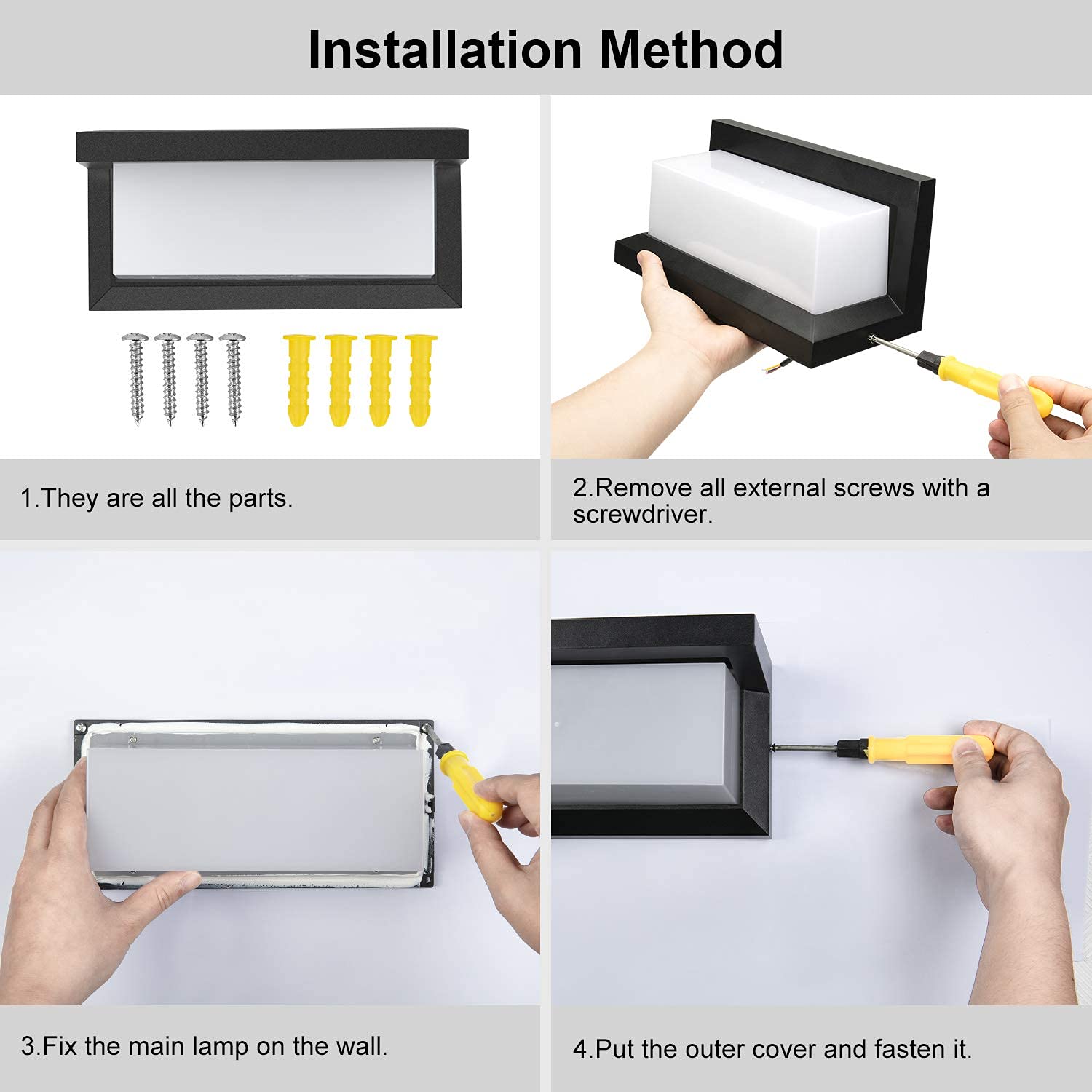 Installation Method

1.They are all the parts.

2.Remove all external screws with a screwdriver.

3.Fix the main lamp on the wall.

4.Put the outer cover and fasten it.