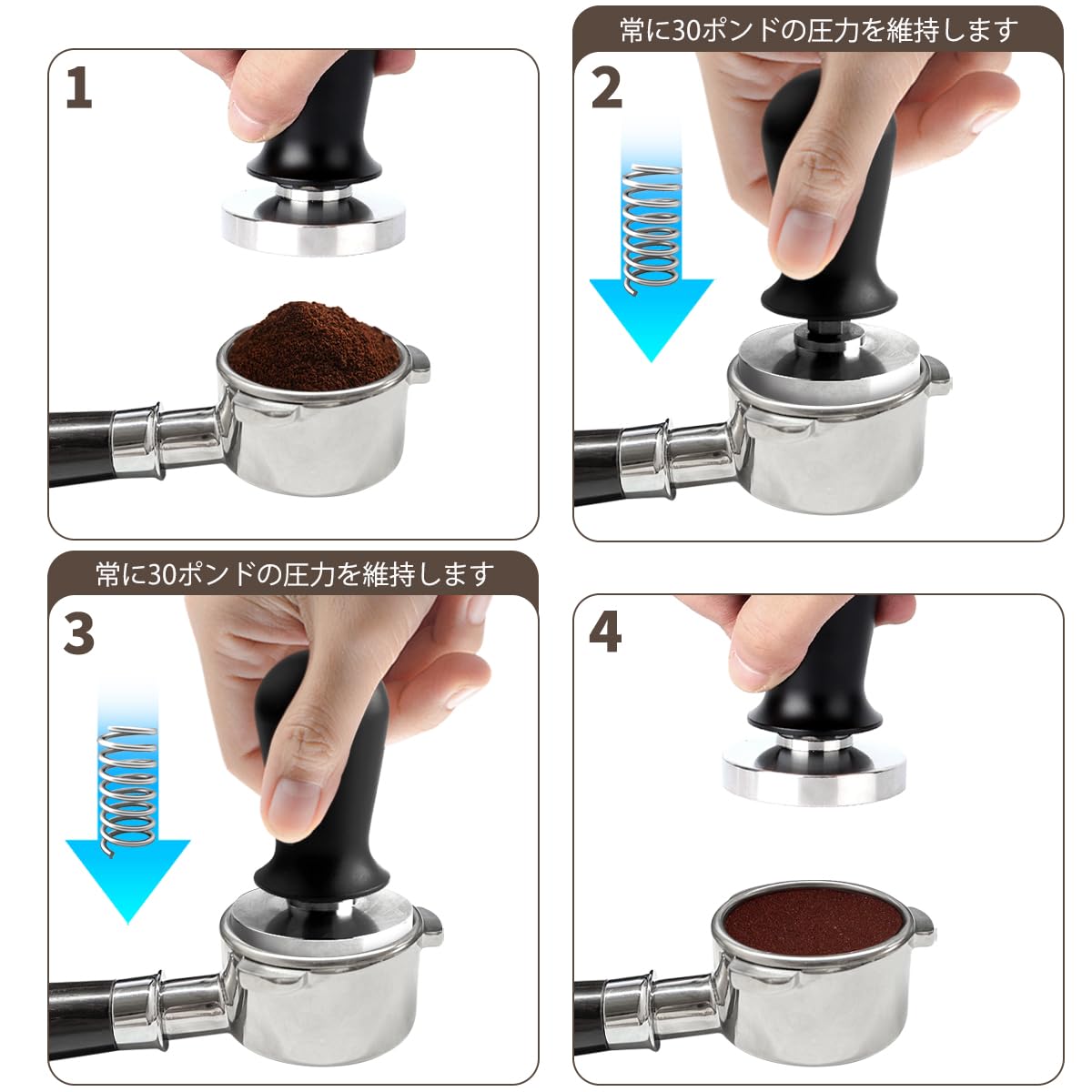 1

常に30ポンドの圧力を維持します

2

常に30ポンドの圧力を維持します

3

4