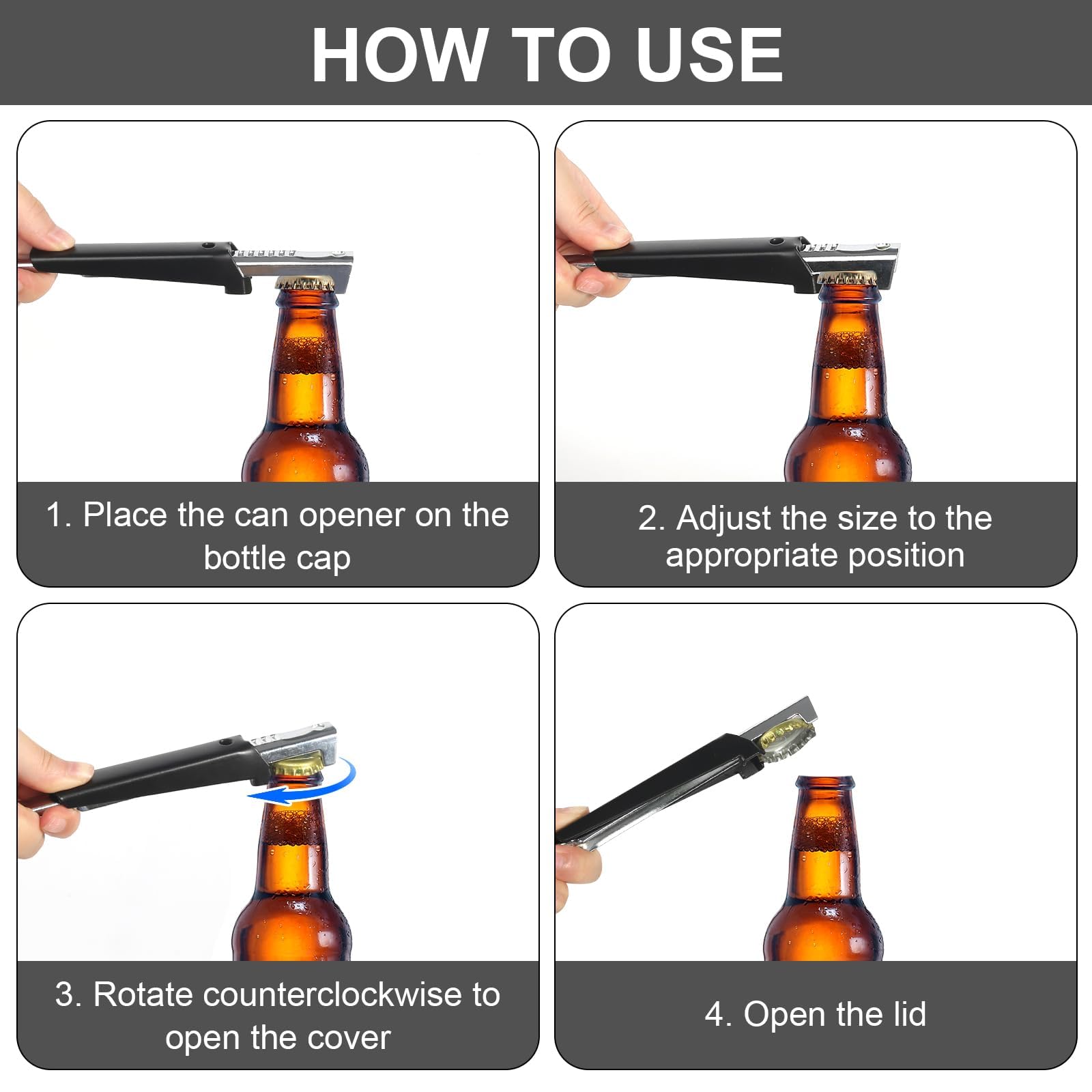 HOW TO USE

1. Place the can opener on the bottle cap

2. Adjust the size to the appropriate position

3. Rotate counterclockwise to open the cover

4. Open the lid