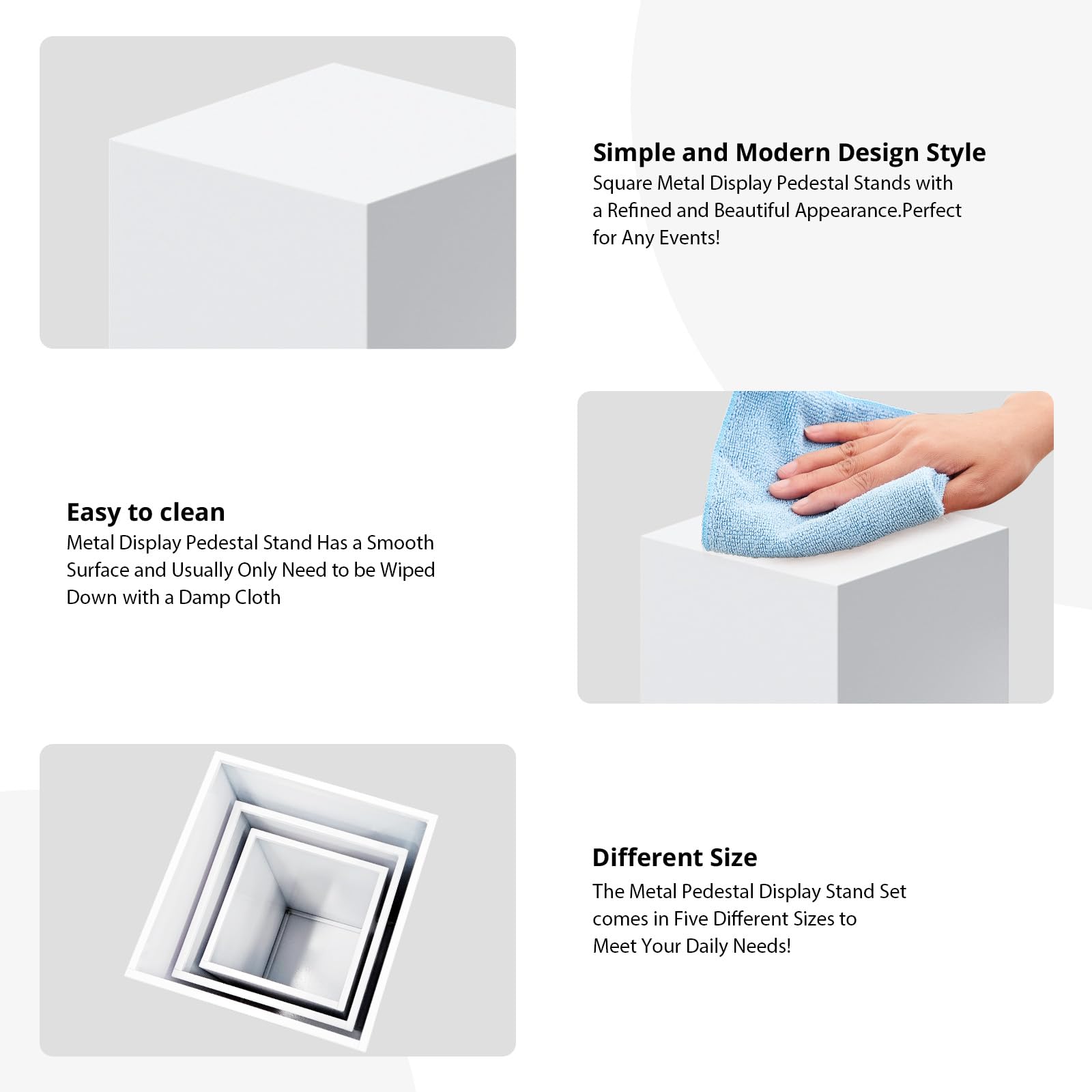 Simple and Modern Design Style
Square Metal Display Pedestal Stands with a Refined and Beautiful Appearance.Perfect for Any Events!

Easy to clean
Metal Display Pedestal Stand Has a Smooth Surface and Usually Only Need to be Wiped Down with a Damp Cloth

Different Size
The Metal Pedestal Display Stand Set comes in Five Different Sizes to Meet Your Daily Needs!