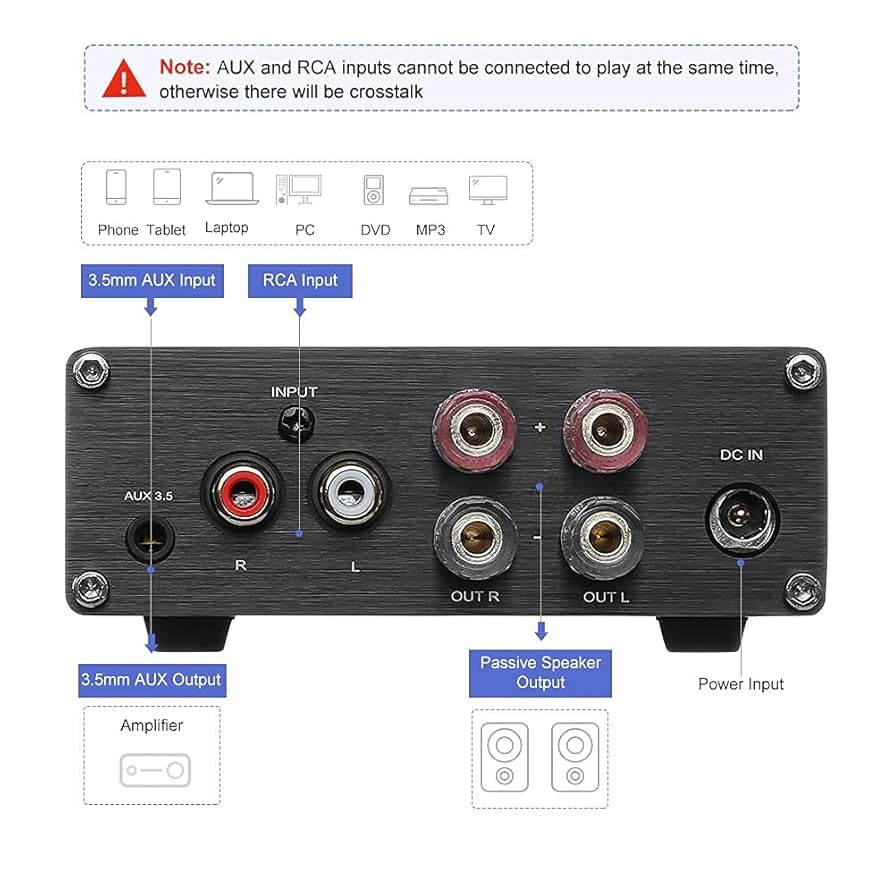 Note: AUX and RCA inputs cannot be connected to play at the same time, otherwise there will be crosstalk

Phone Tablet Laptop PC DVD MP3 TV

3.5mm AUX Input

RCA Input

INPUT

AUX 3.5

R

L

+

-

OUT R

OUT L

DC IN

3.5mm AUX Output

Amplifier

Passive Speaker Output

Power Input