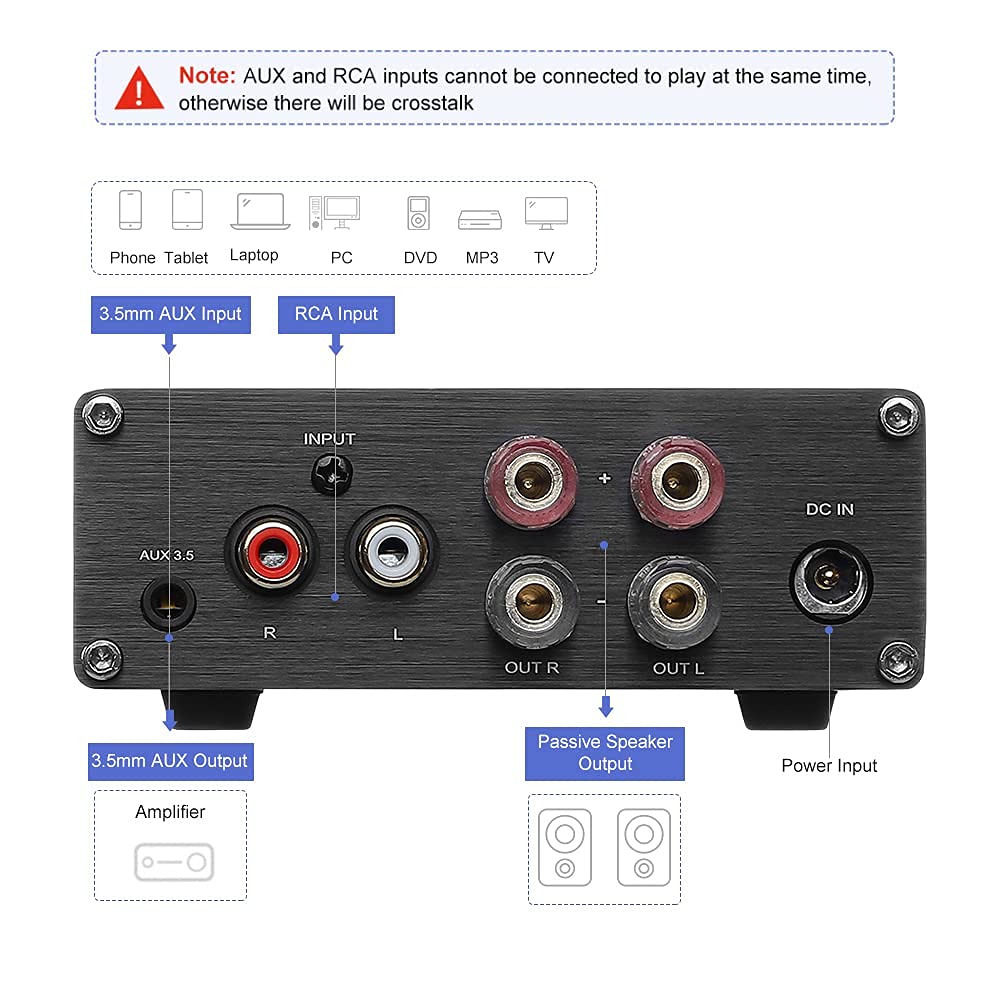 Note: AUX and RCA inputs cannot be connected to play at the same time, otherwise there will be crosstalk

Phone Tablet Laptop PC DVD MP3 TV

3.5mm AUX Input

RCA Input

INPUT

AUX 3.5

R

L

+

-

OUT R

OUT L

DC IN

3.5mm AUX Output

Amplifier

Passive Speaker Output

Power Input