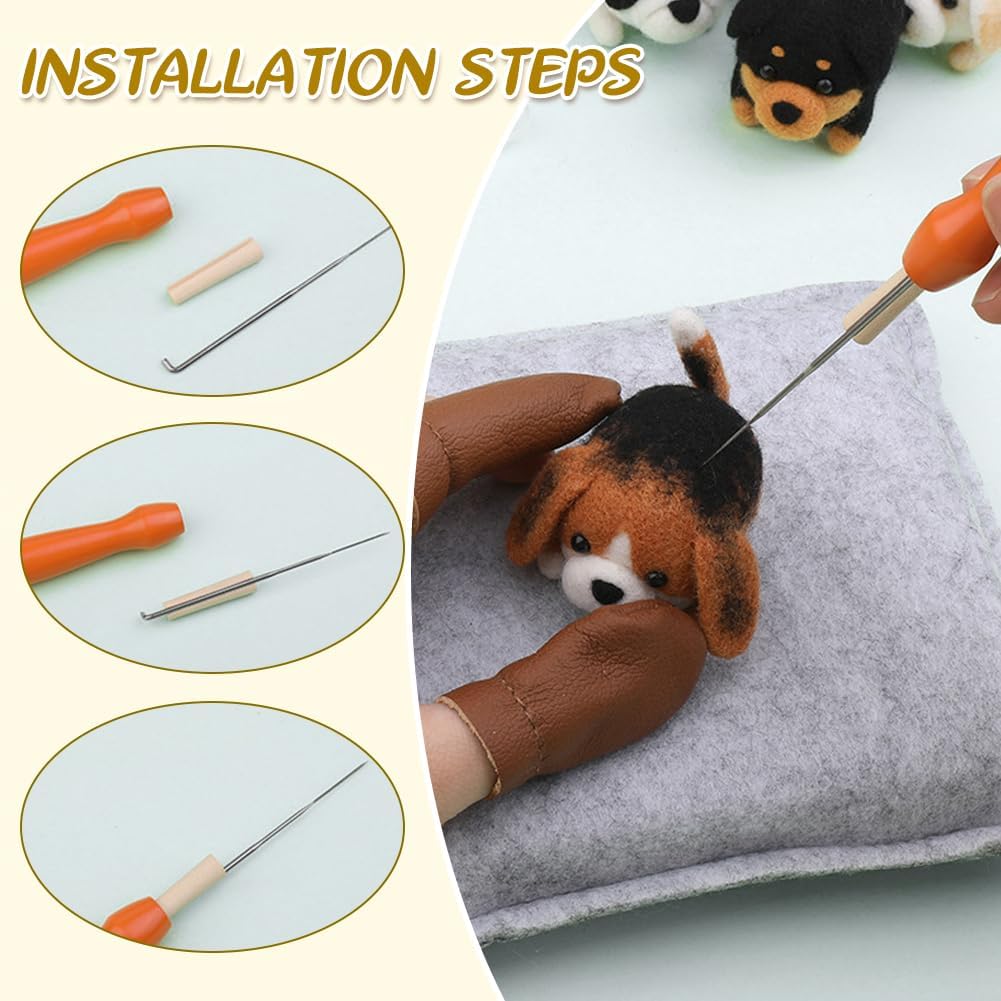 INSTALLATION STEPS