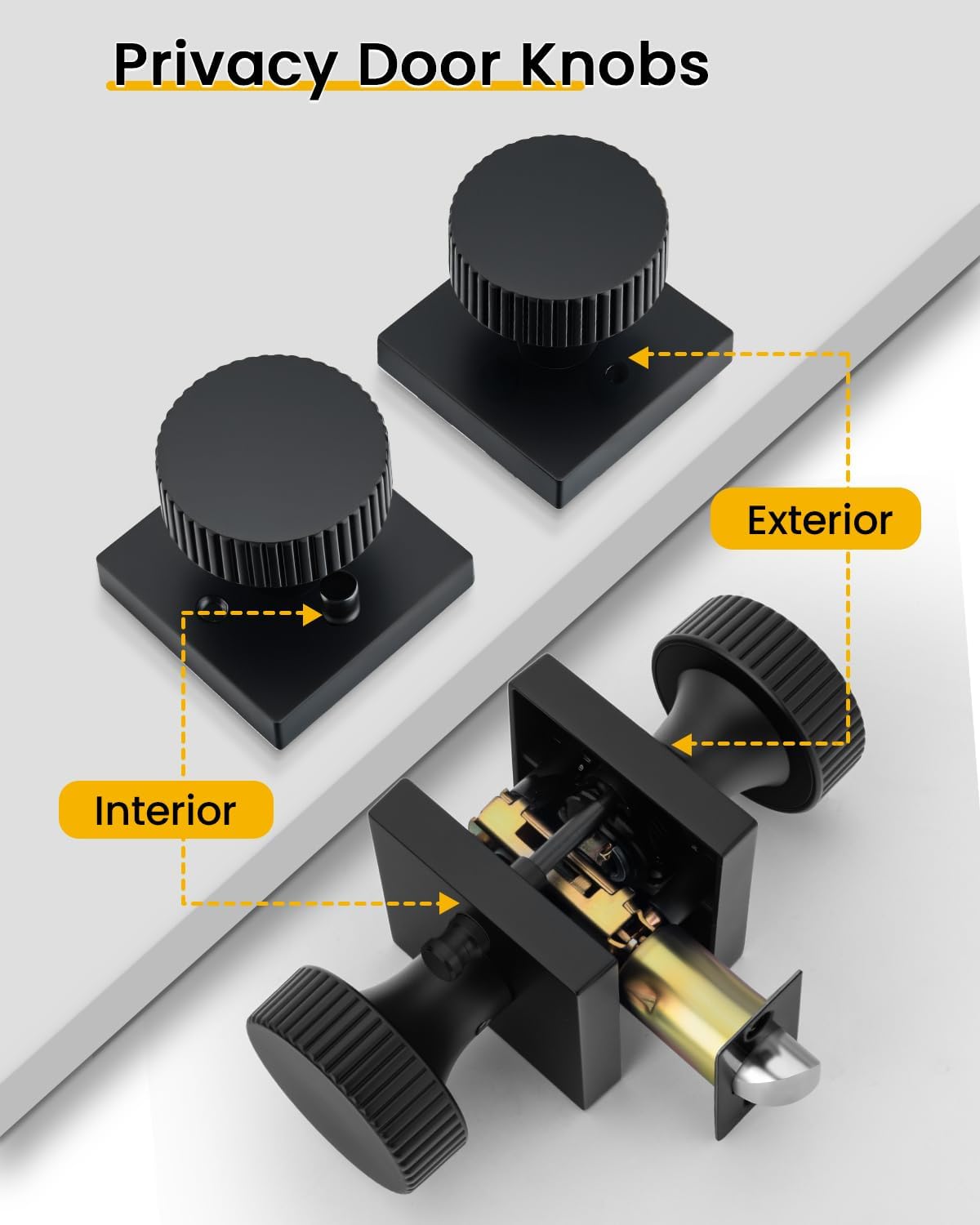 Privacy Door Knobs

Exterior

Interior