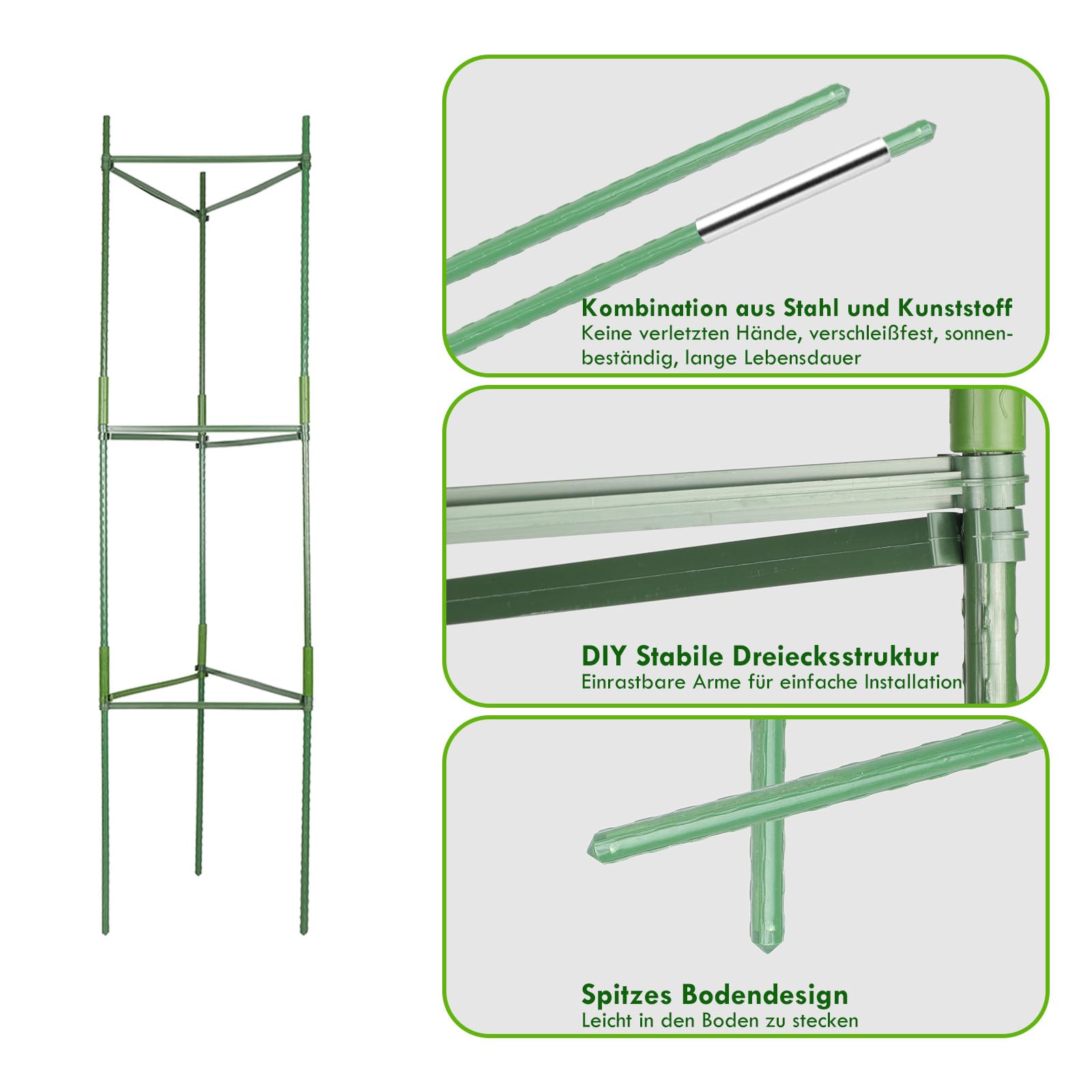 Kombination aus Stahl und Kunststoff
Keine verletzten Hände, verschleißfest, sonnenbeständig, lange Lebensdauer

DIY Stabile Dreiecksstruktur
Einrastbare Arme für einfache Installation

Spitzes Bodendesign
Leicht in den Boden zu stecken