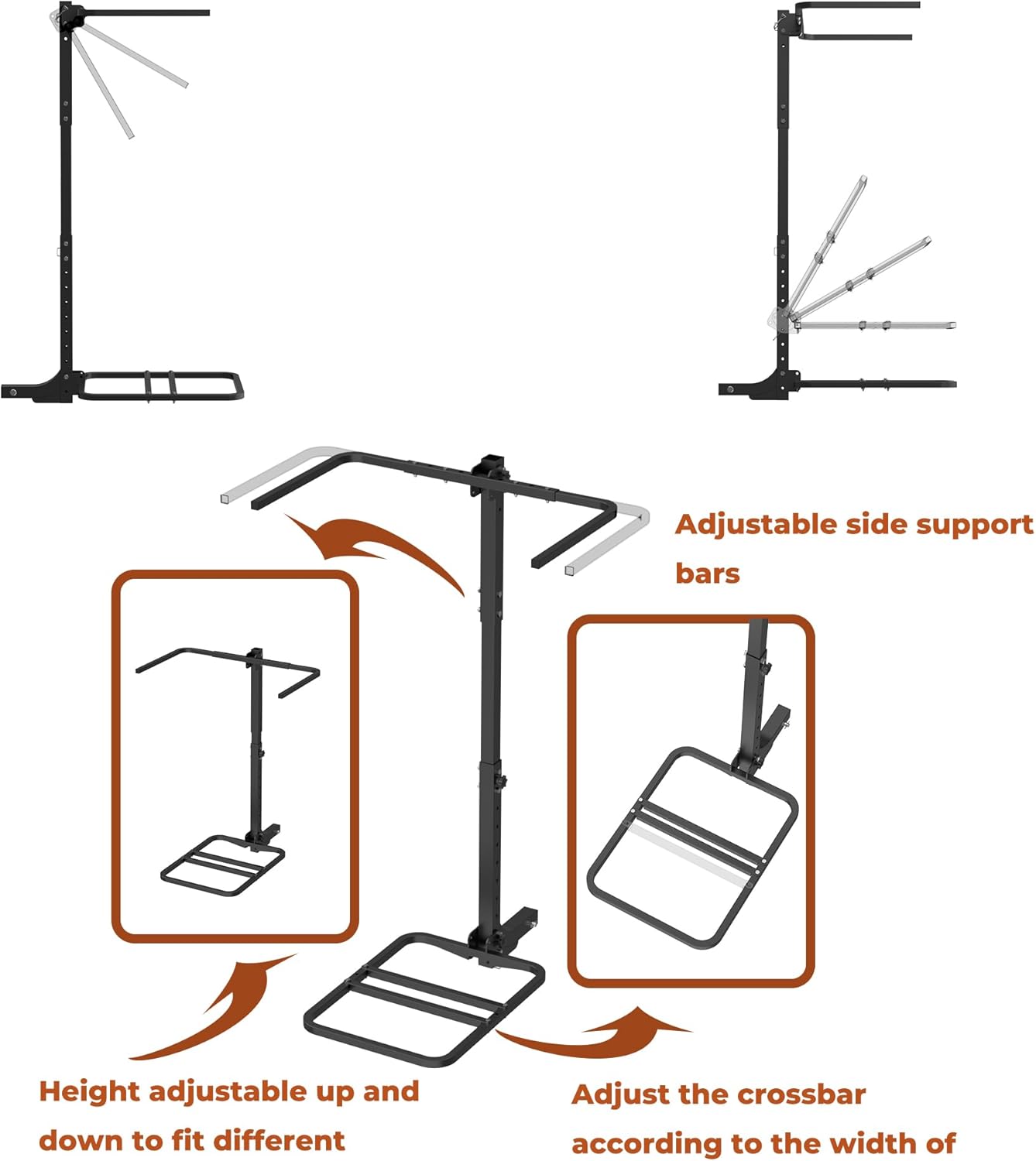 Adjustable side support bars

Height adjustable up and down to fit different

Adjust the crossbar according to the width of